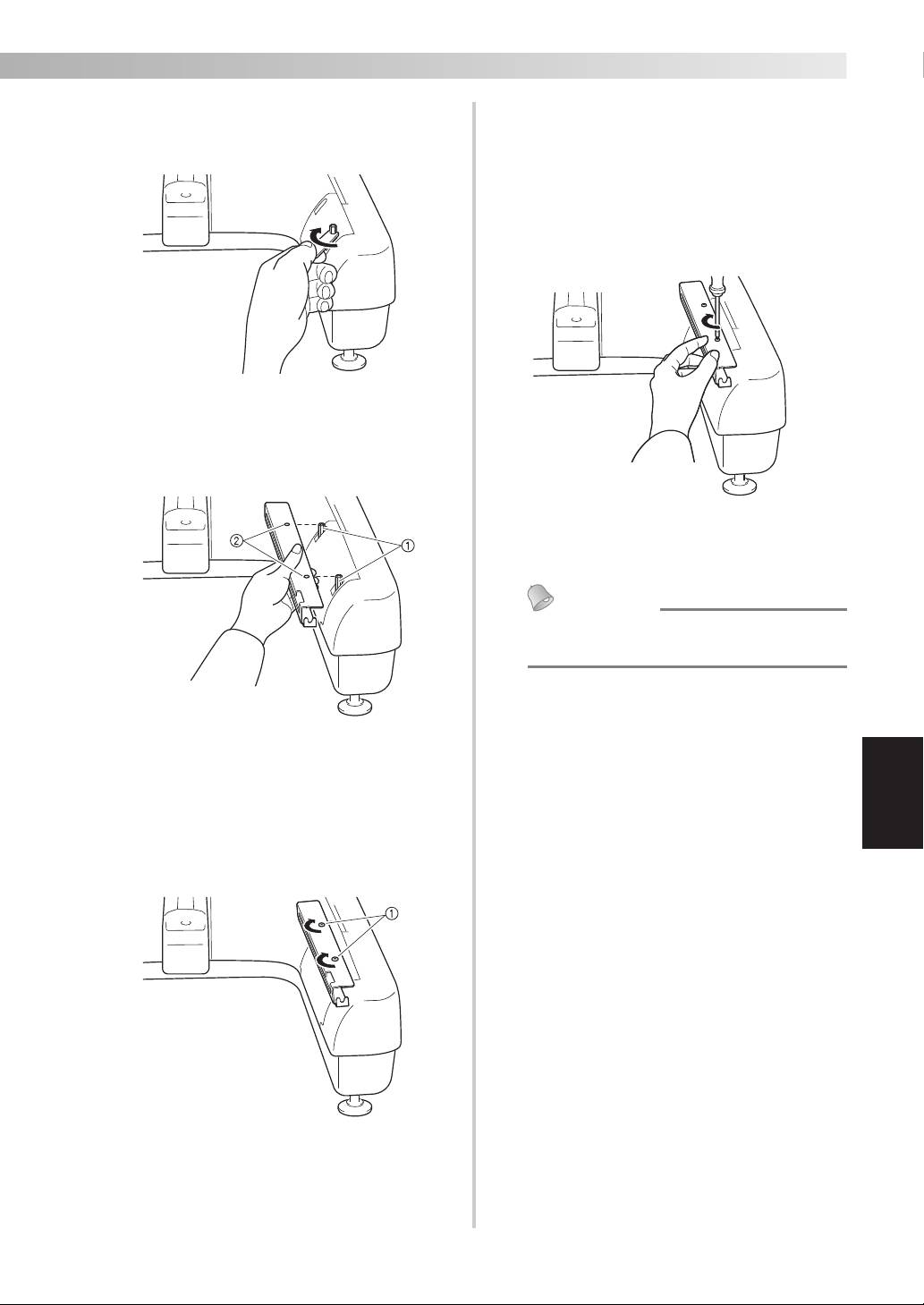 ②
①

①