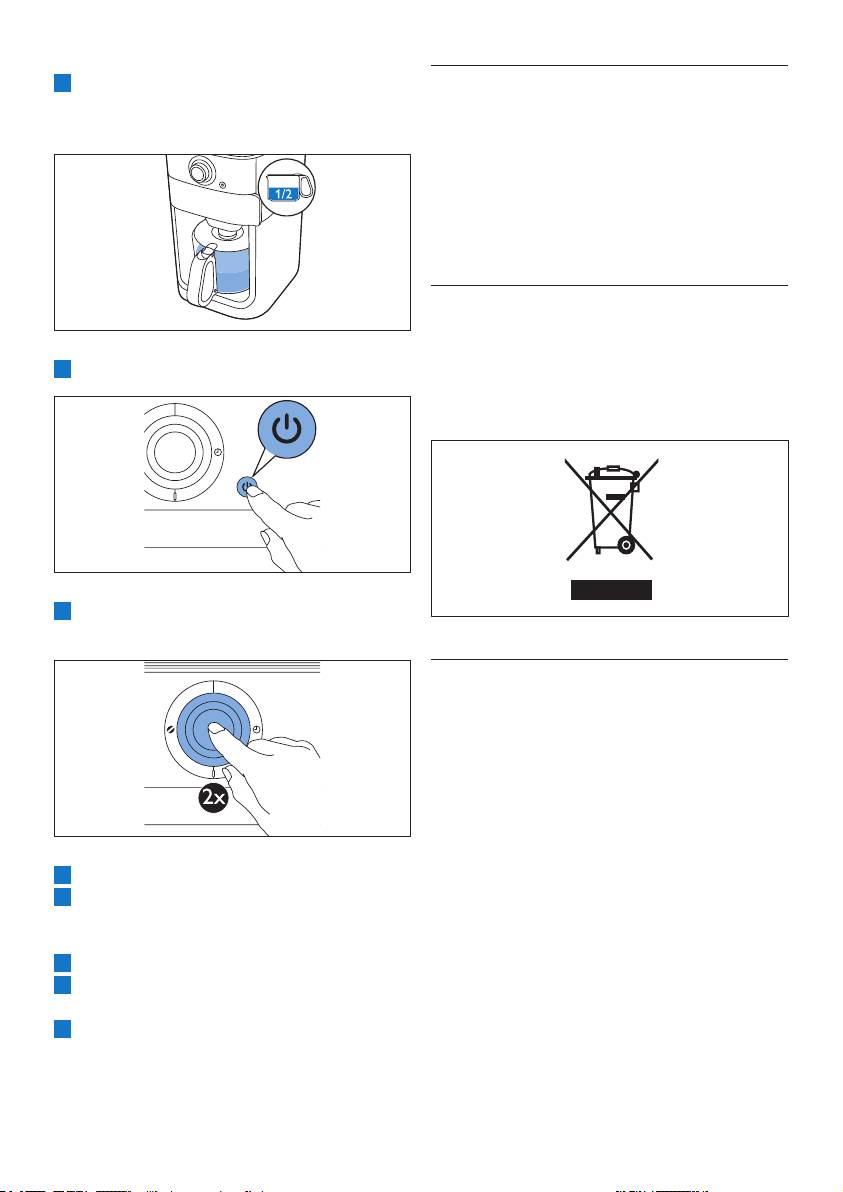 1/2

2x