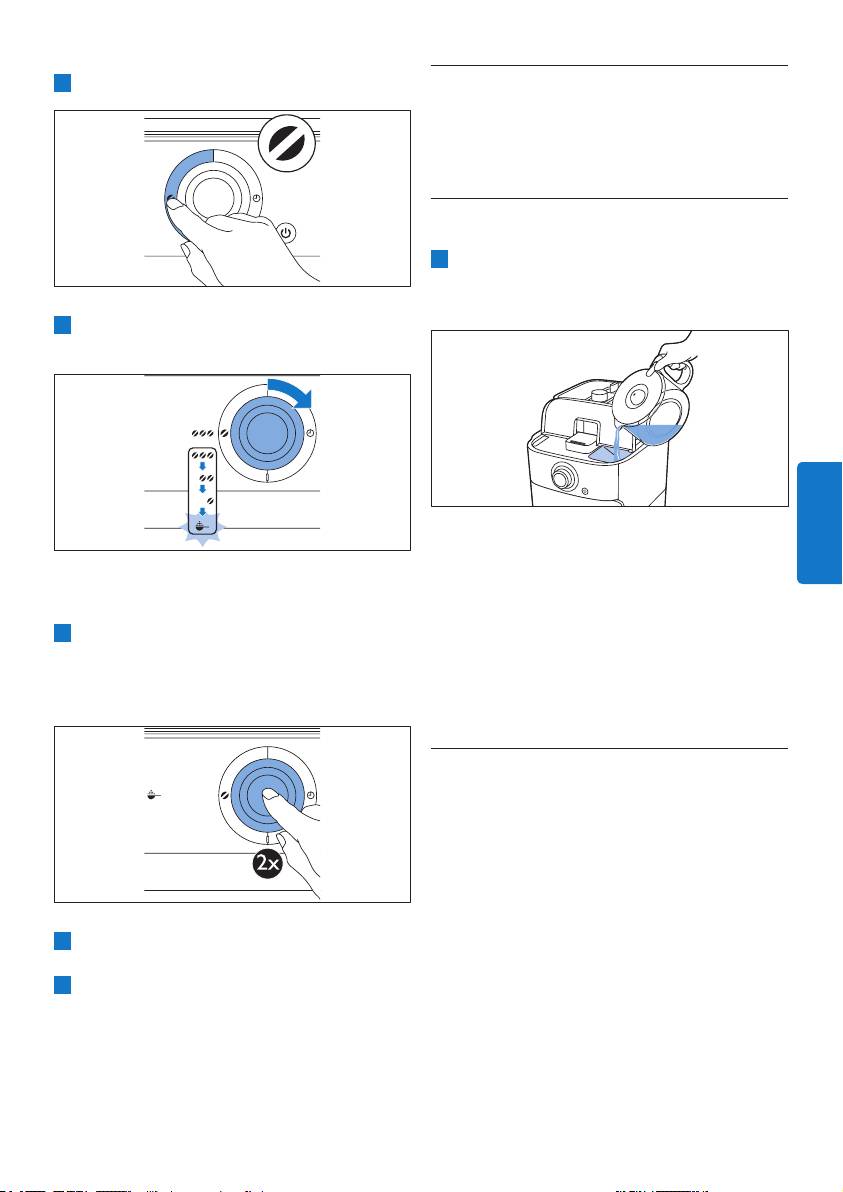 2x