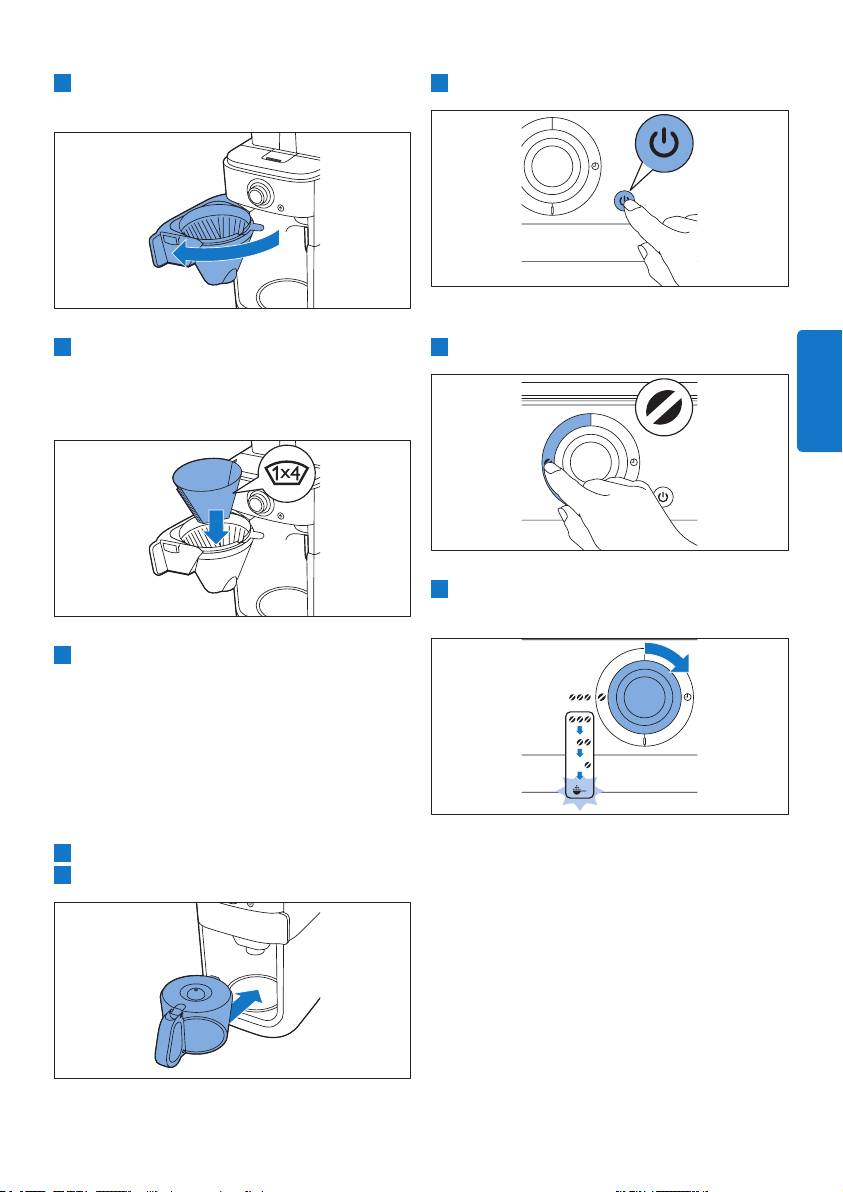 1x4