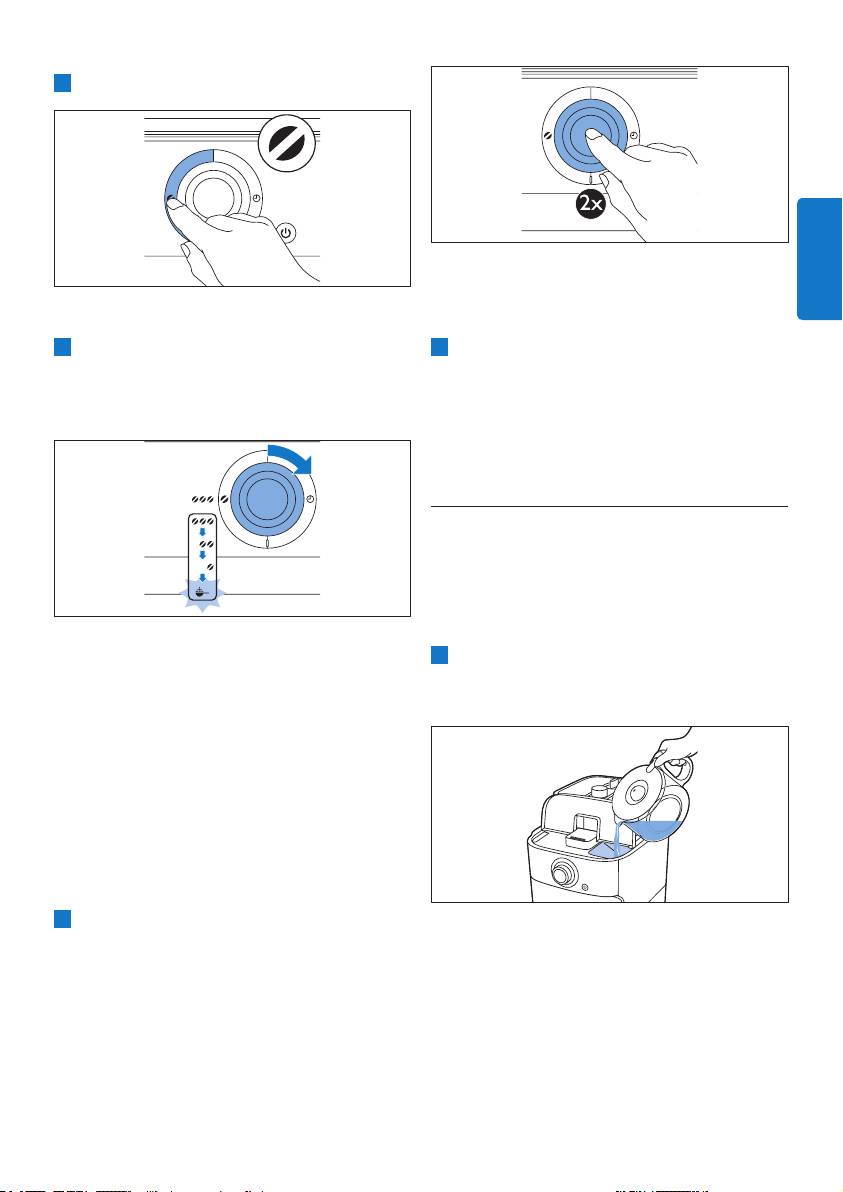 2x