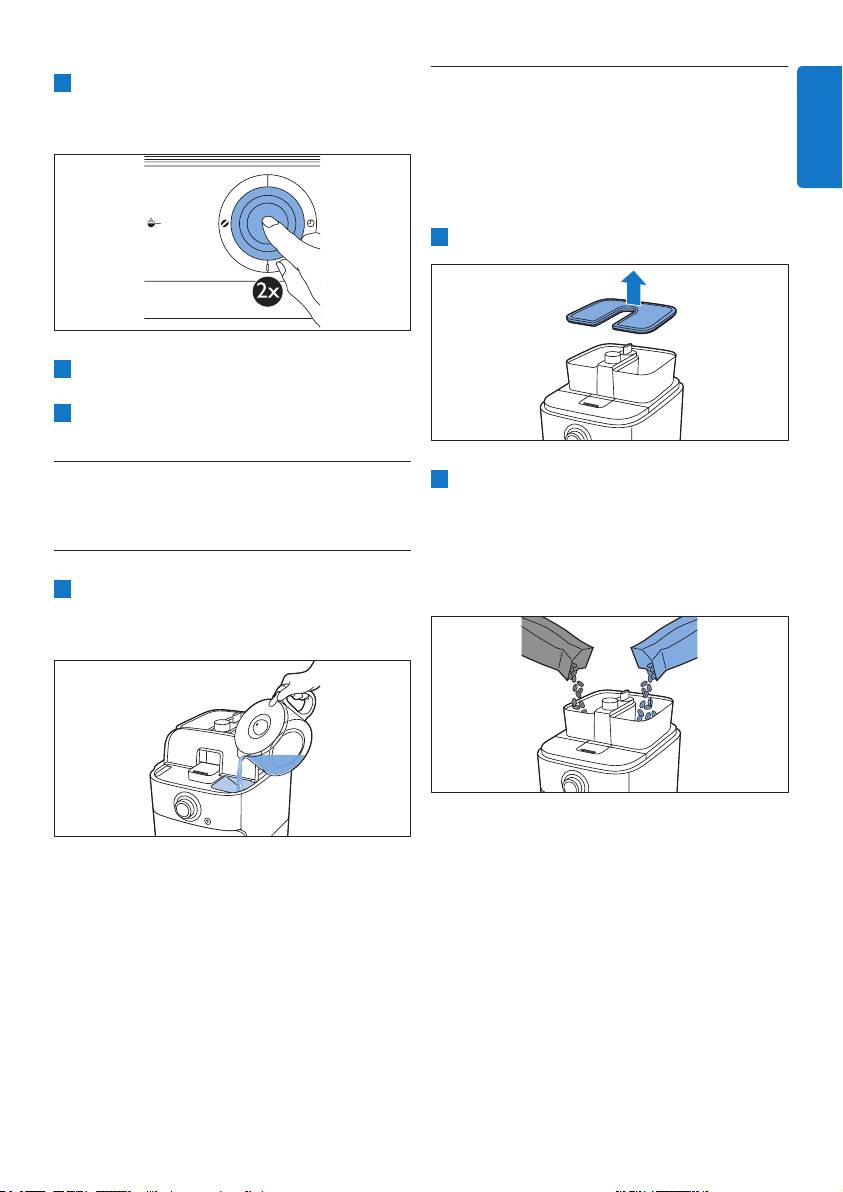 2x