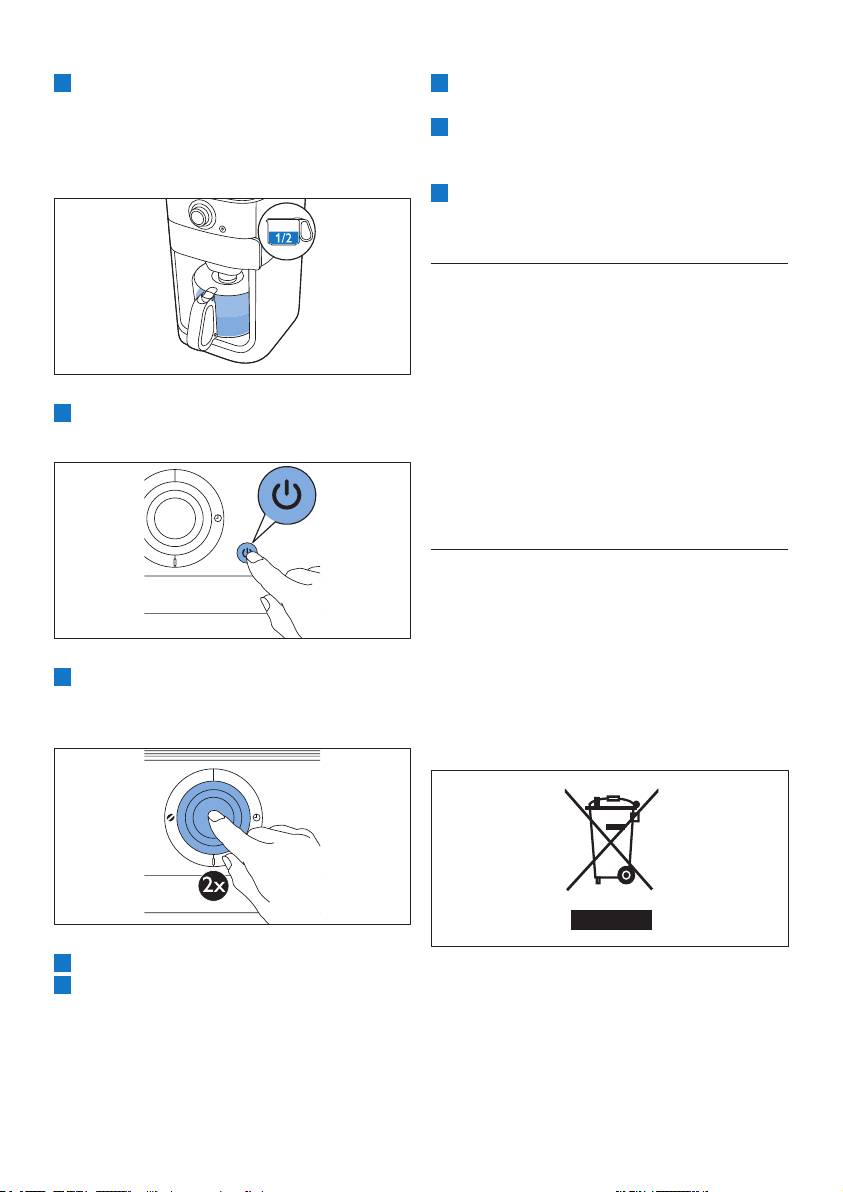 1/2

2x