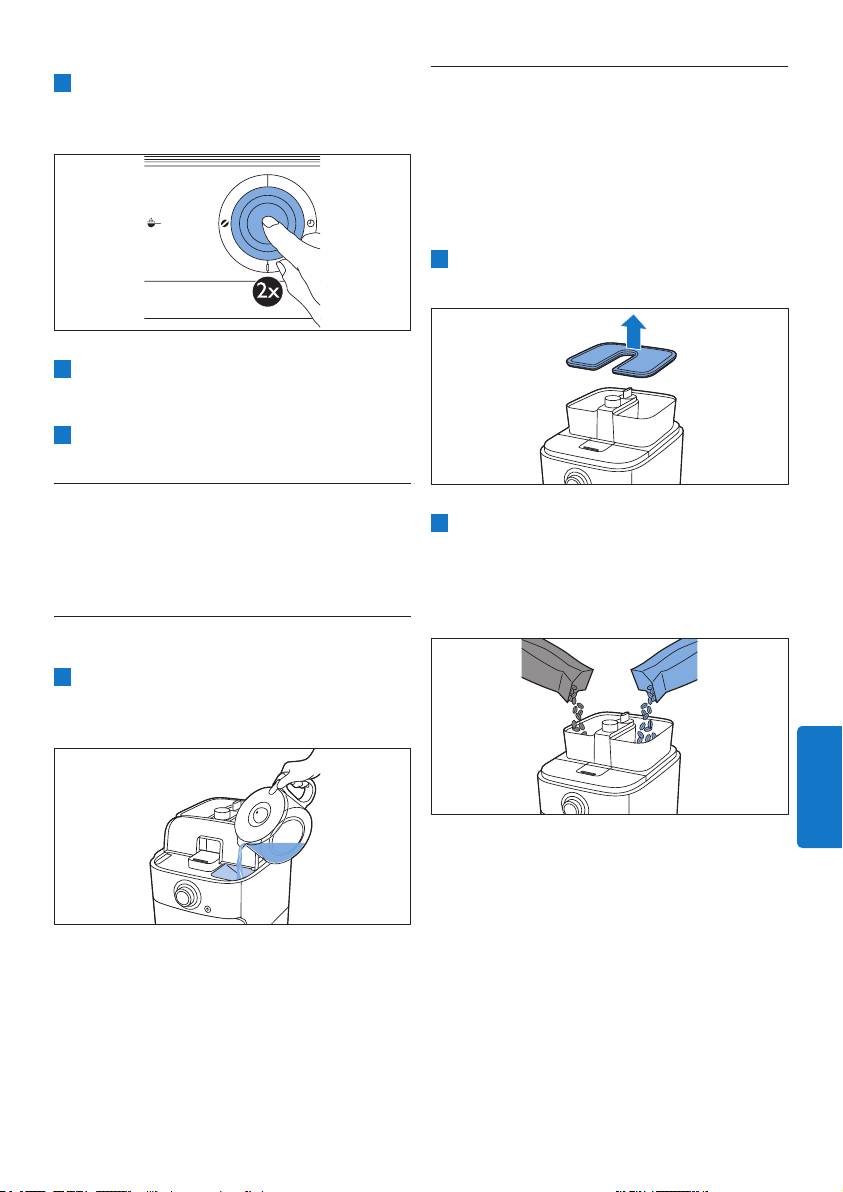 2x