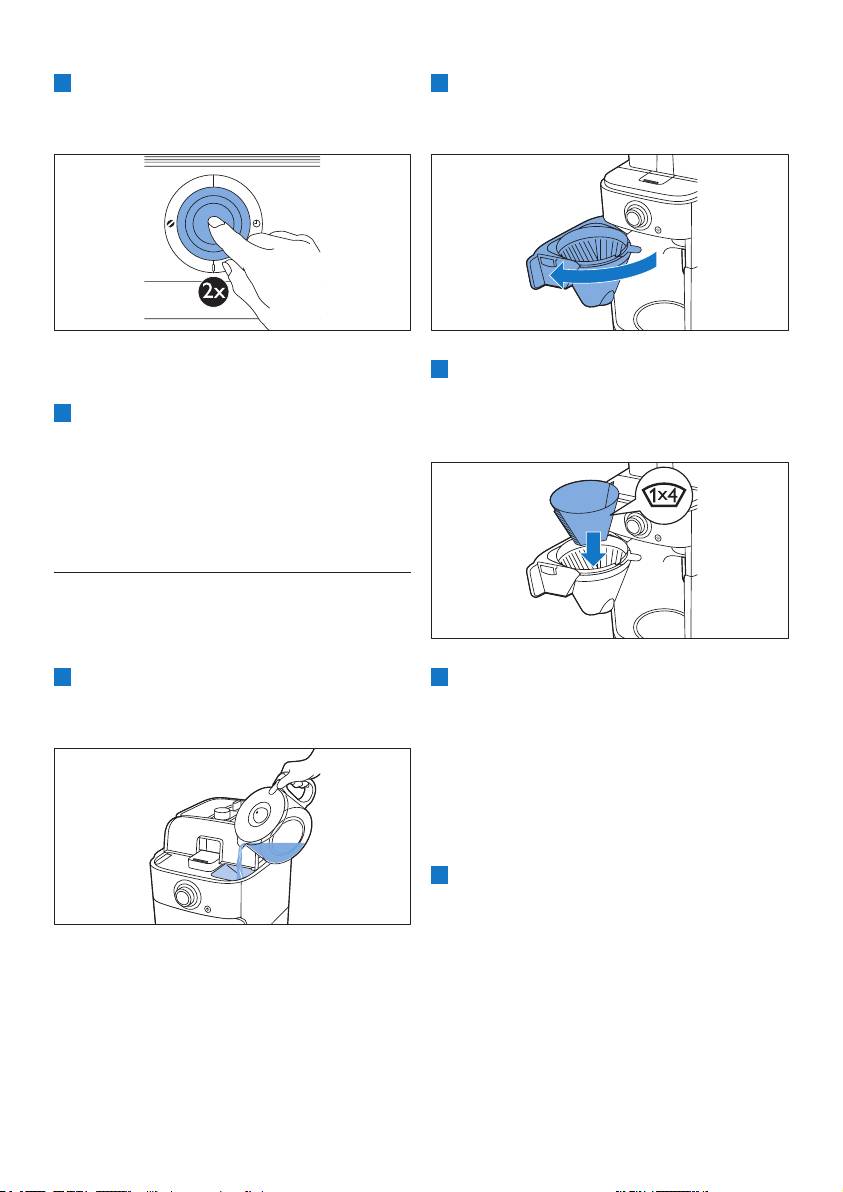 2x

1x4