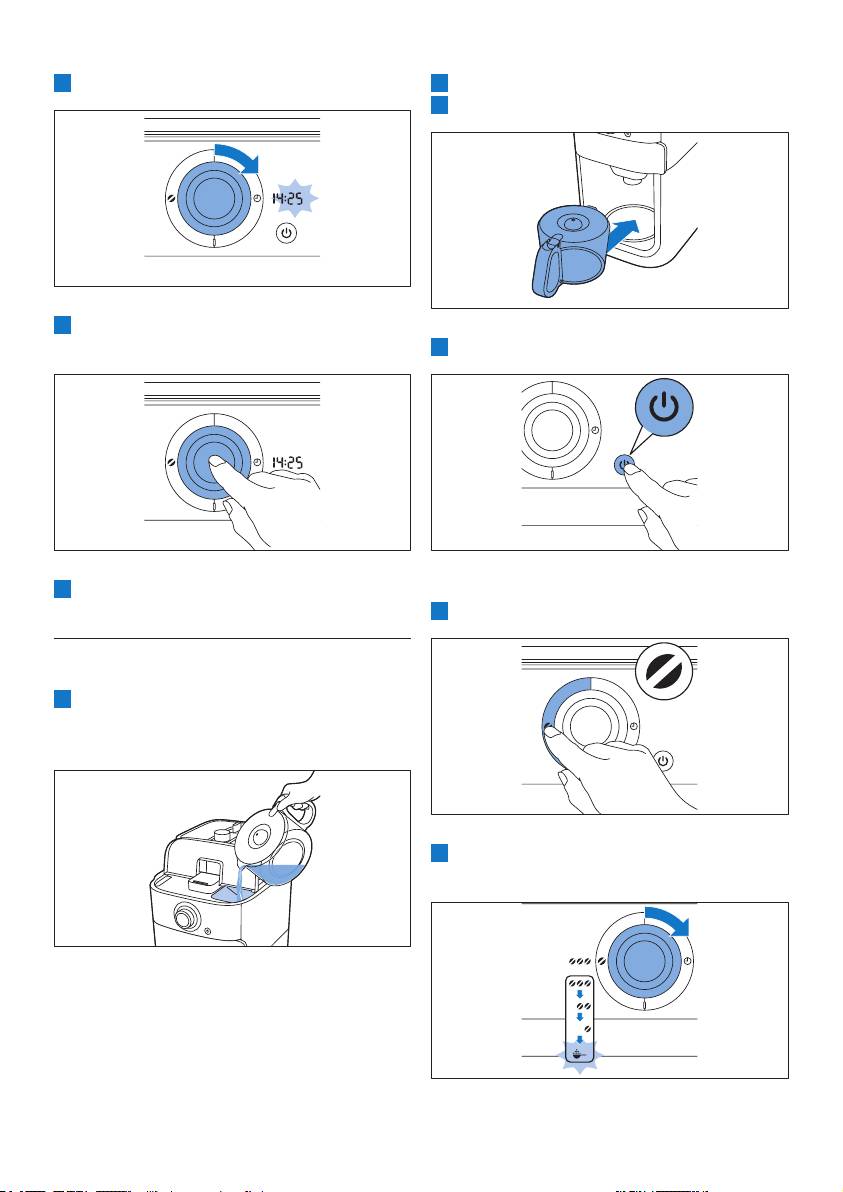 14:25

14:25