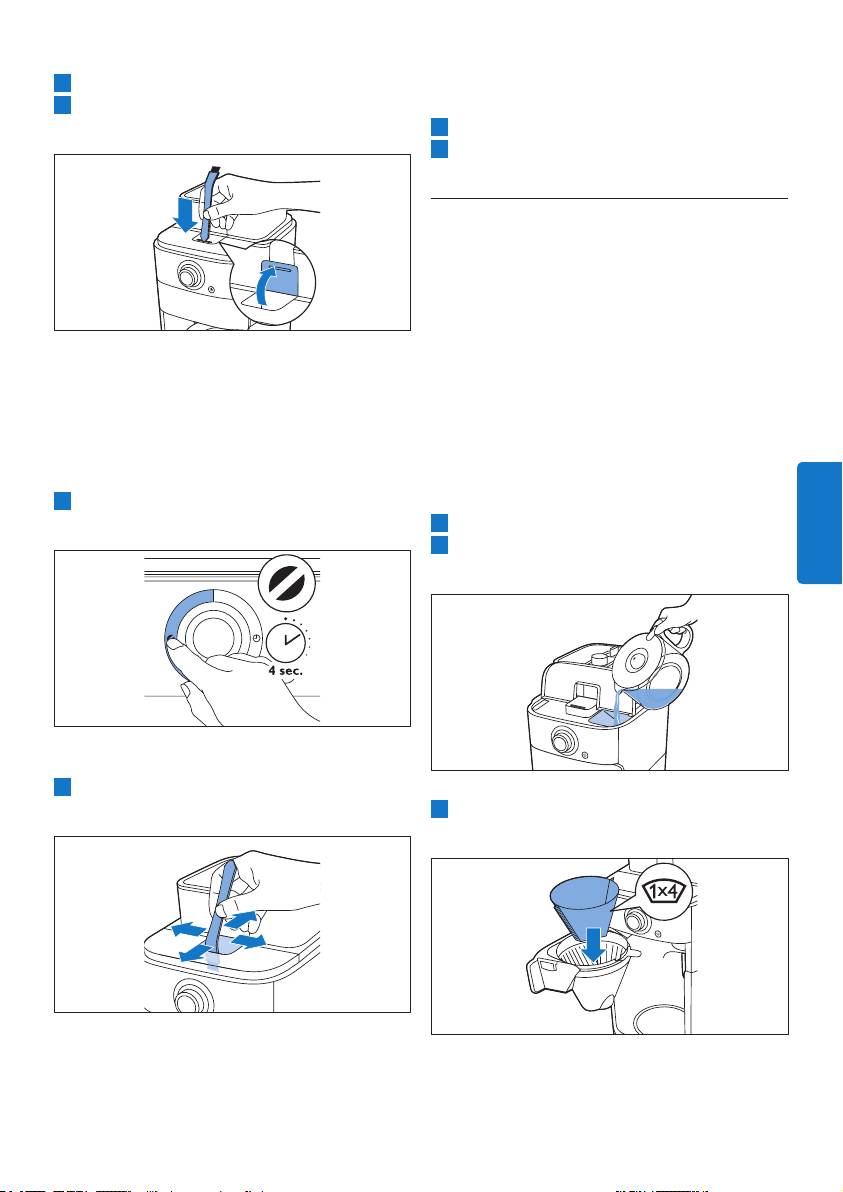 4 sec.

1x4