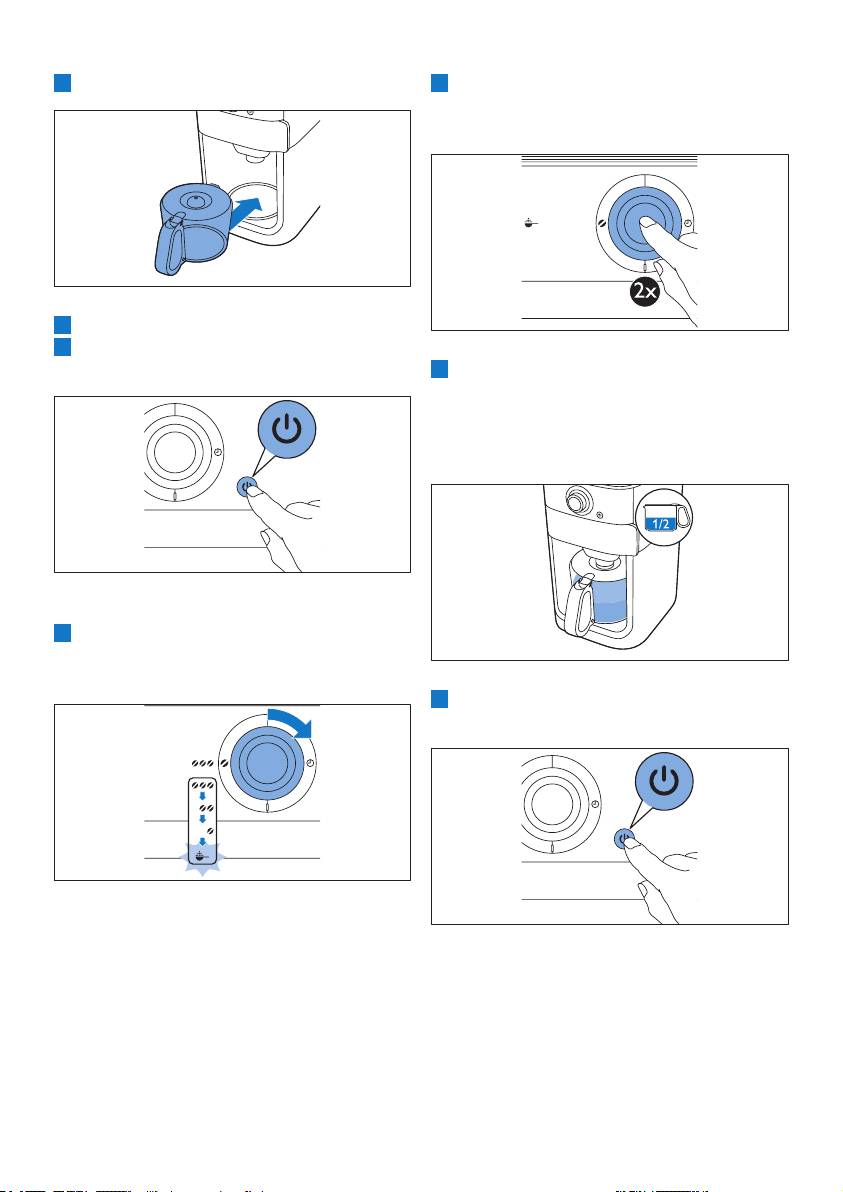 2x

1/2