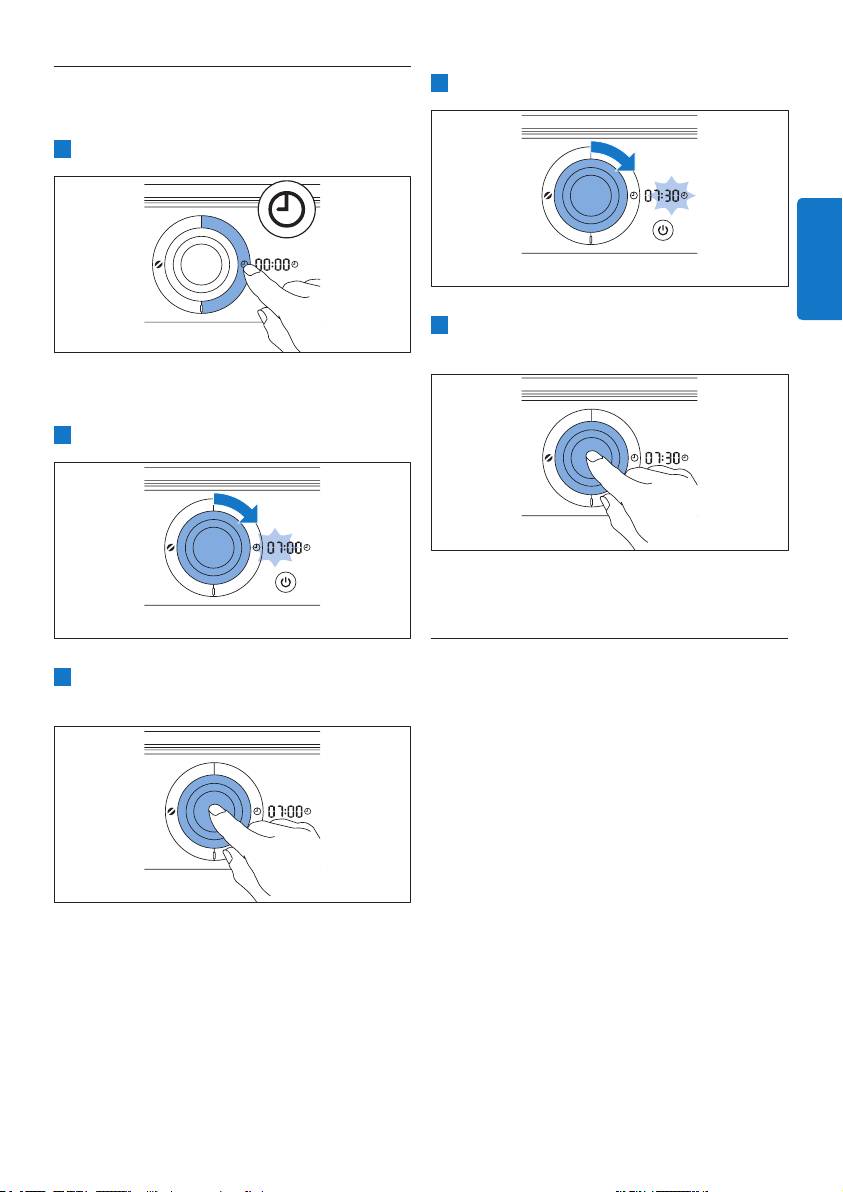 00:00

07:00

07:00

07:30

07:30