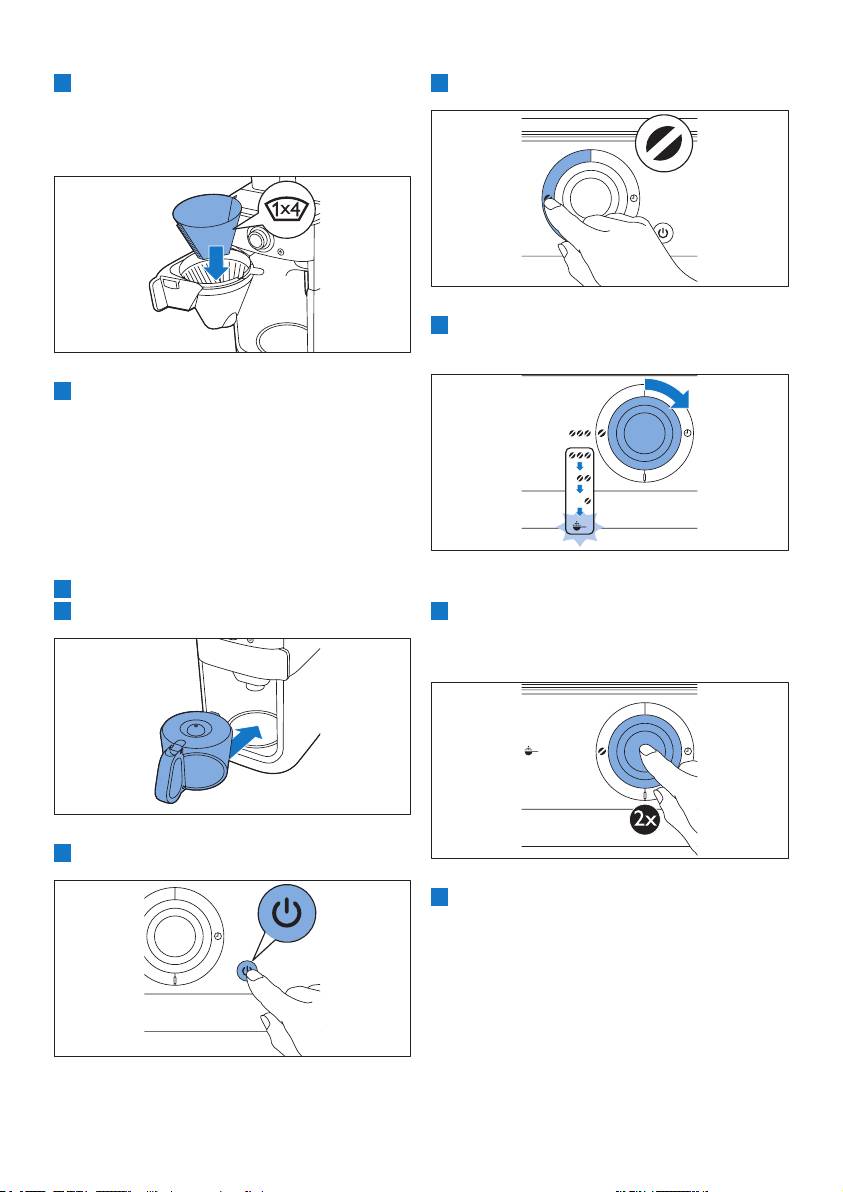 1x4

2x