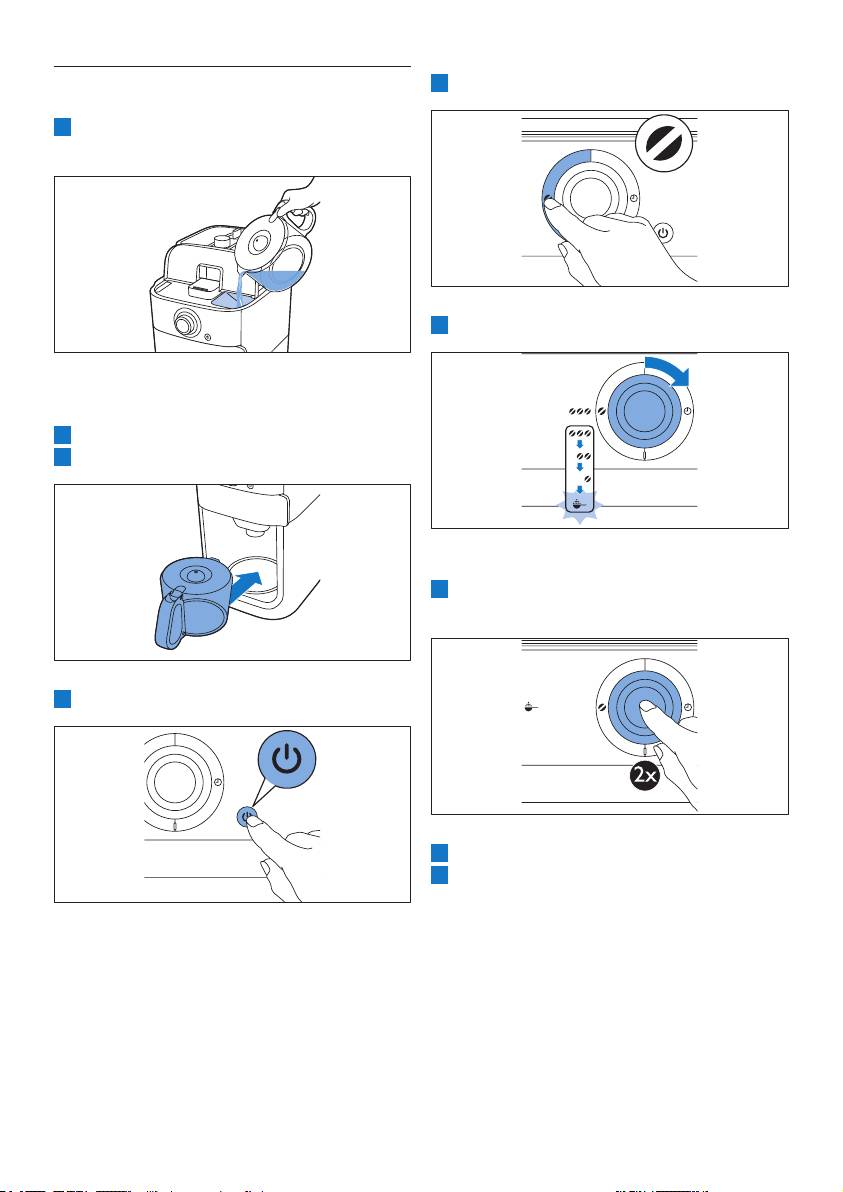 2x