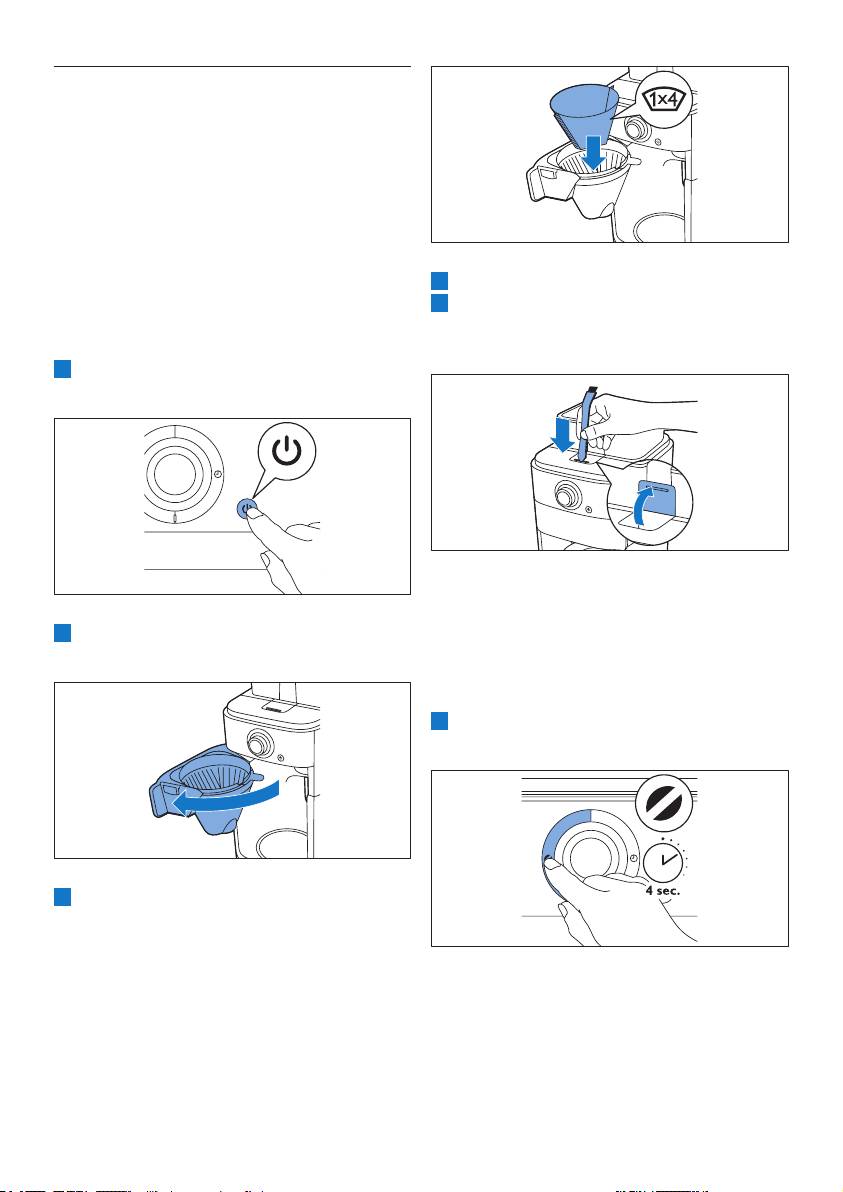 1x4

4 sec.