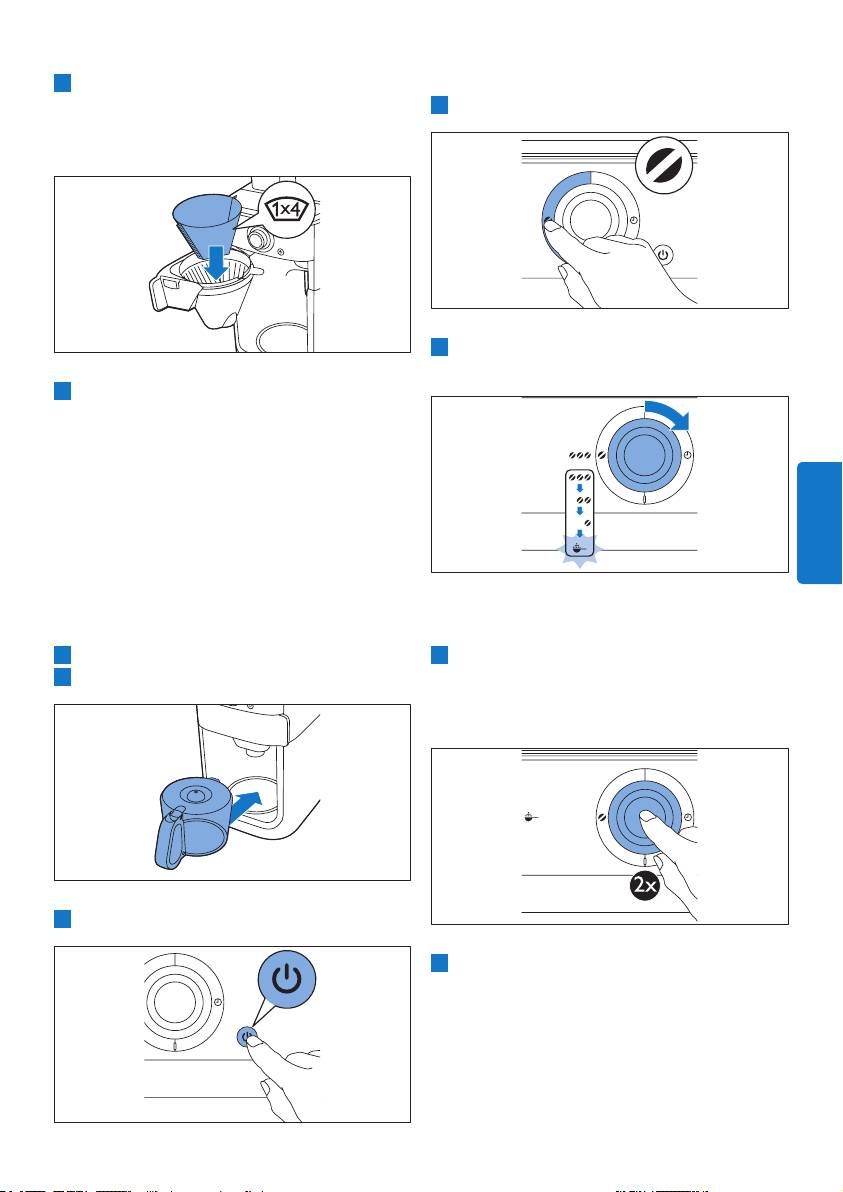 1x4

2x