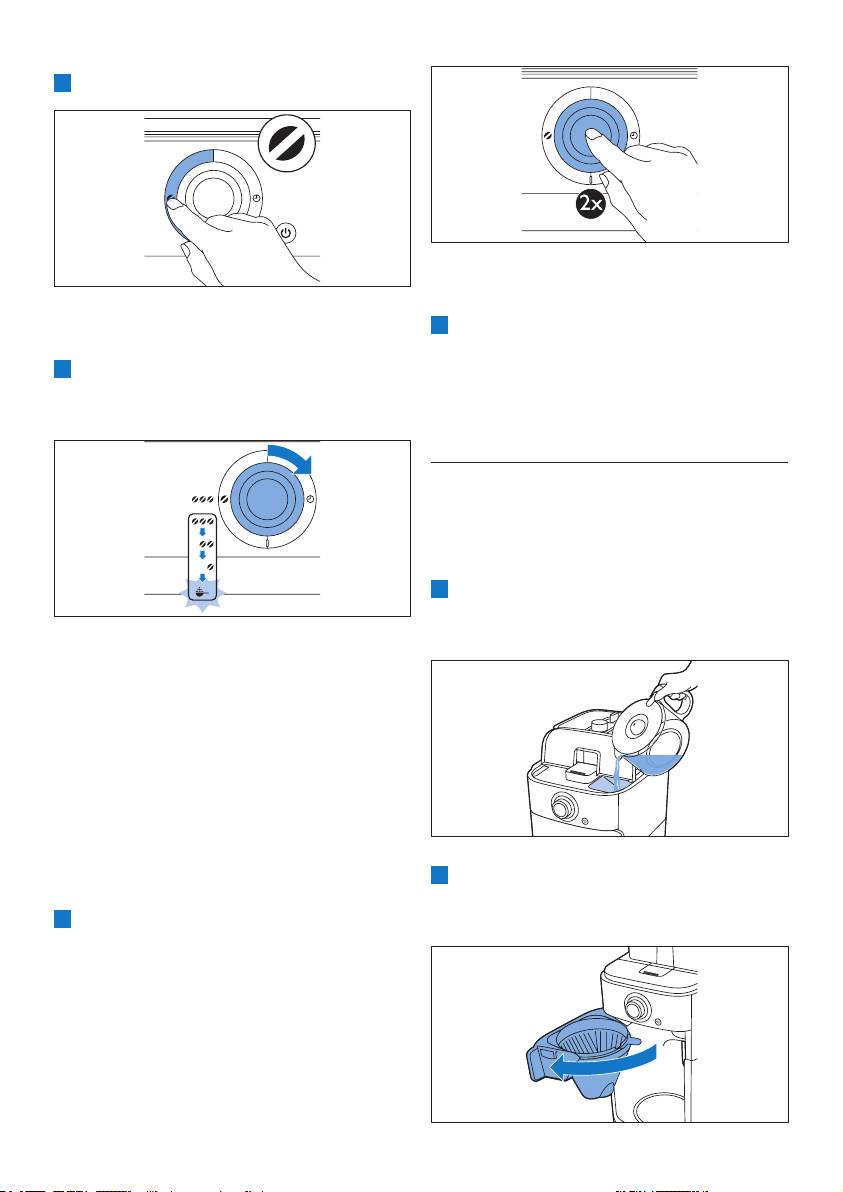 2x