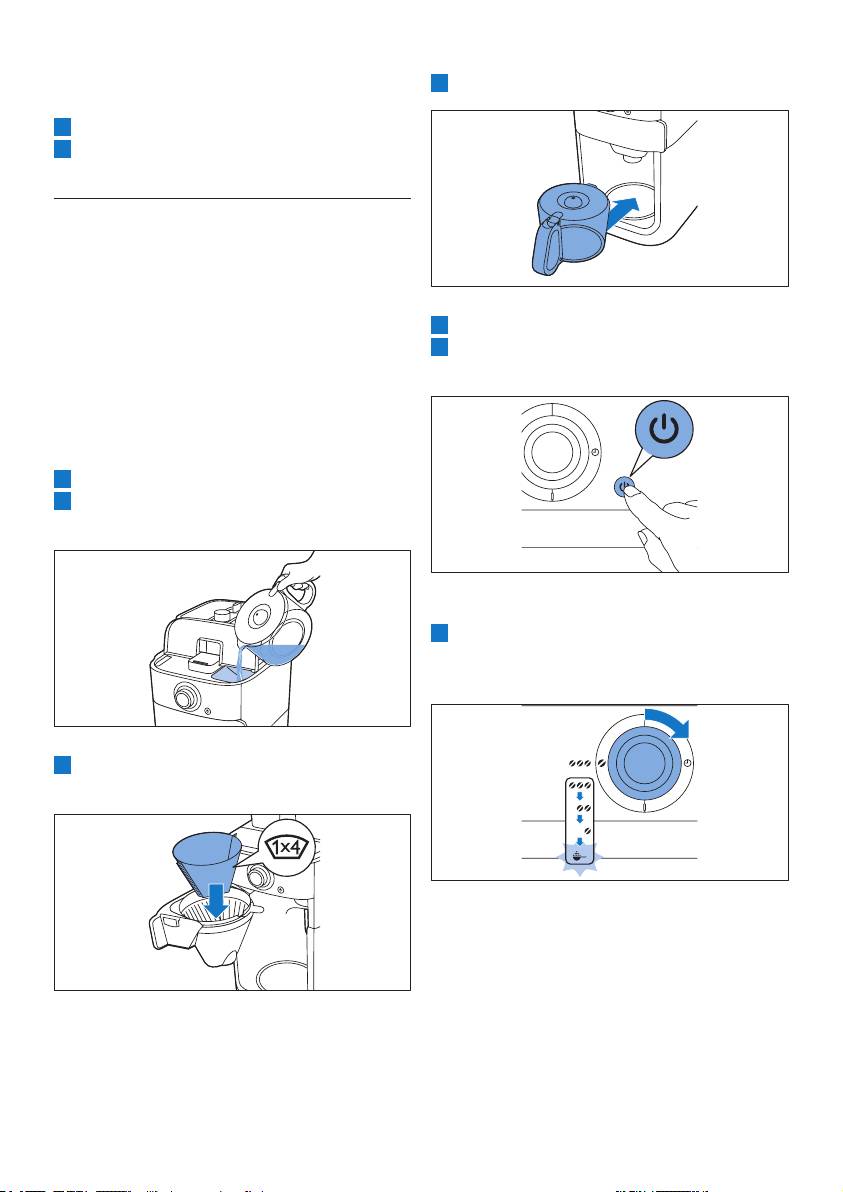 1x4