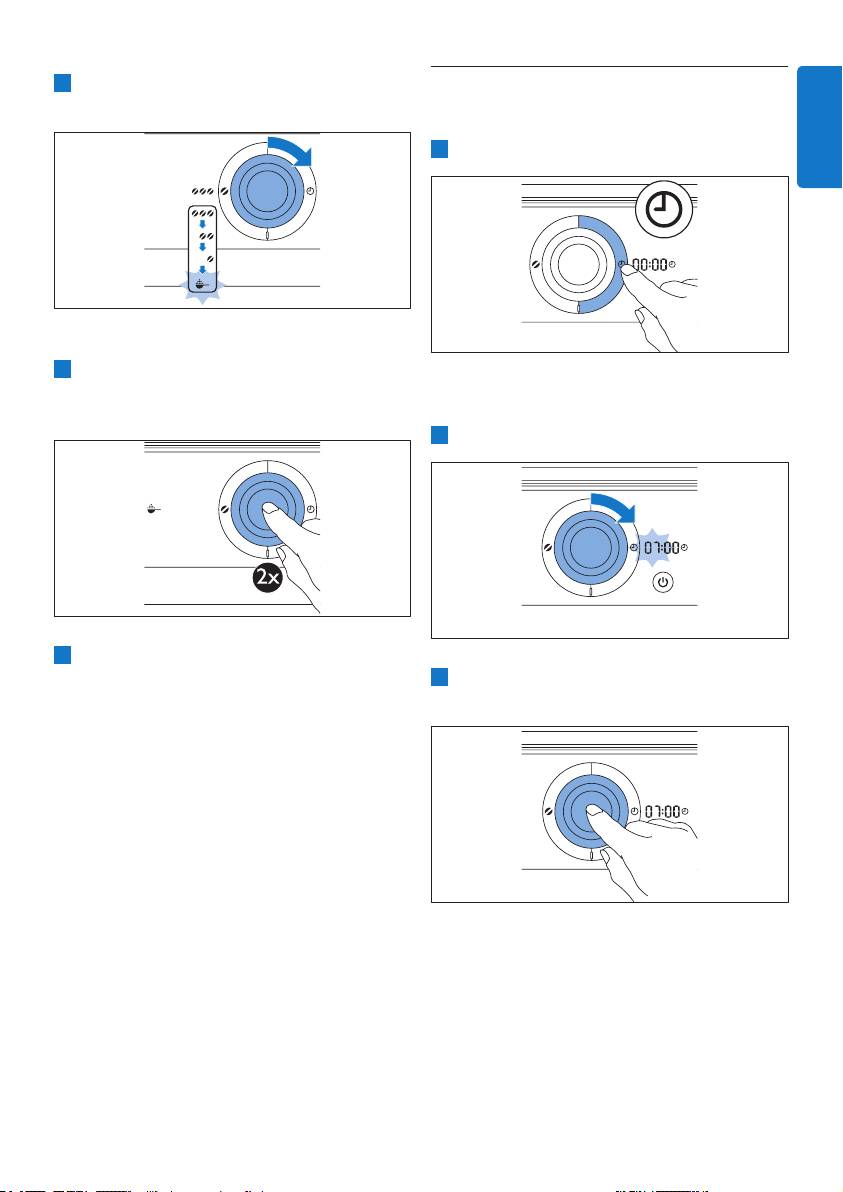 00:00

2x

07:00

07:00