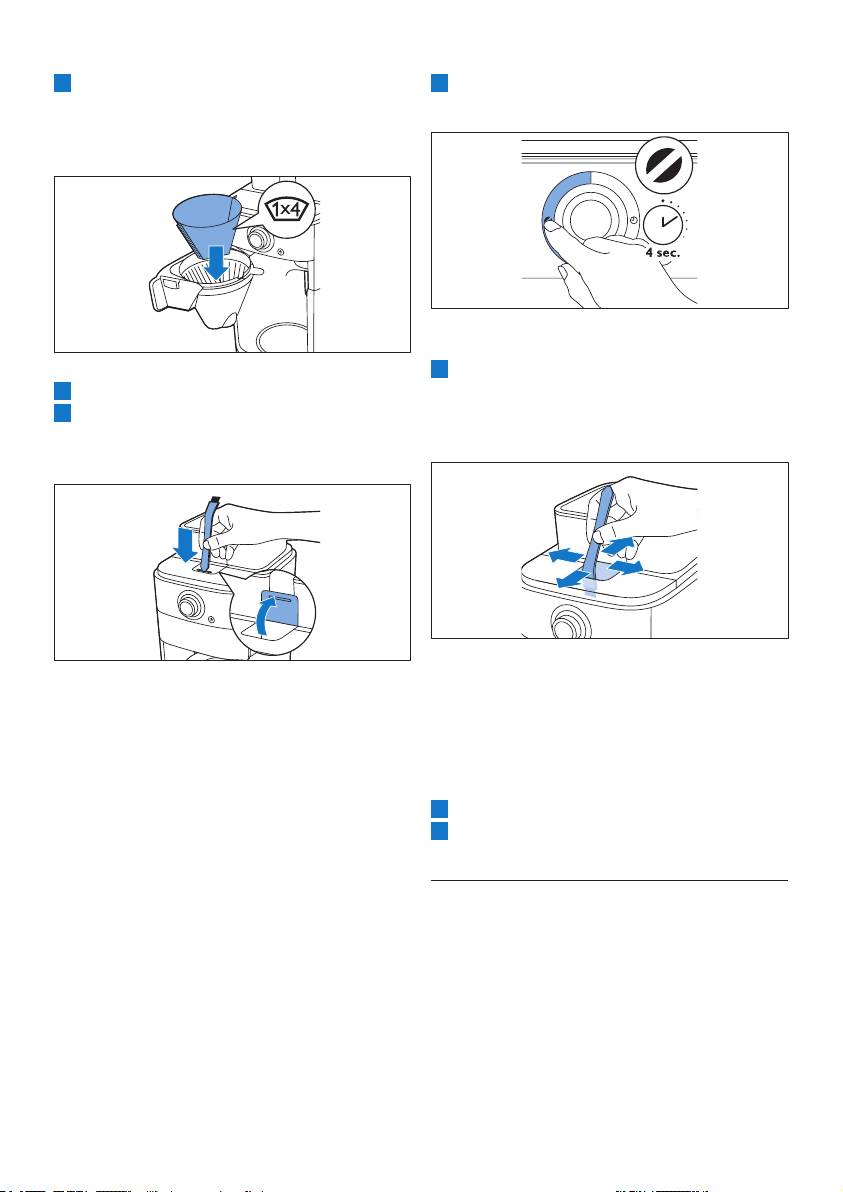 1x4

4 sec.