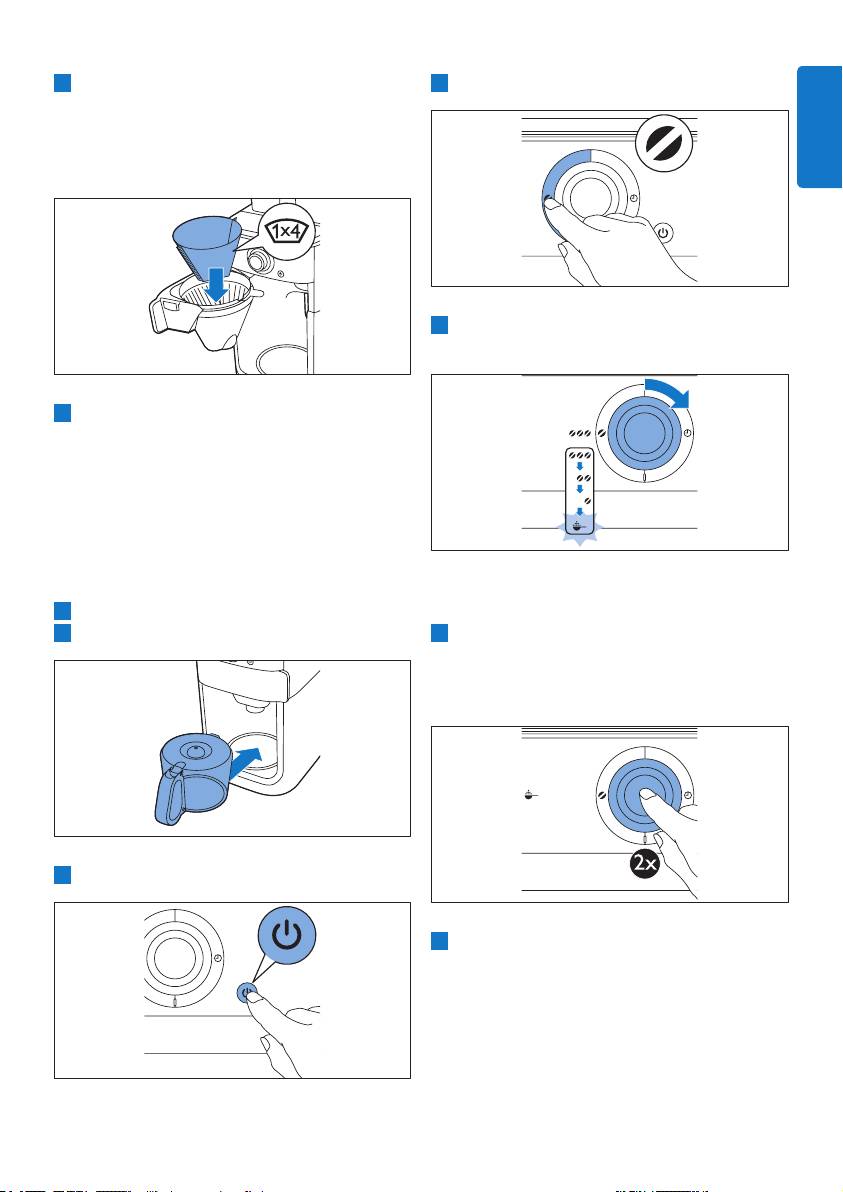 1x4

2x