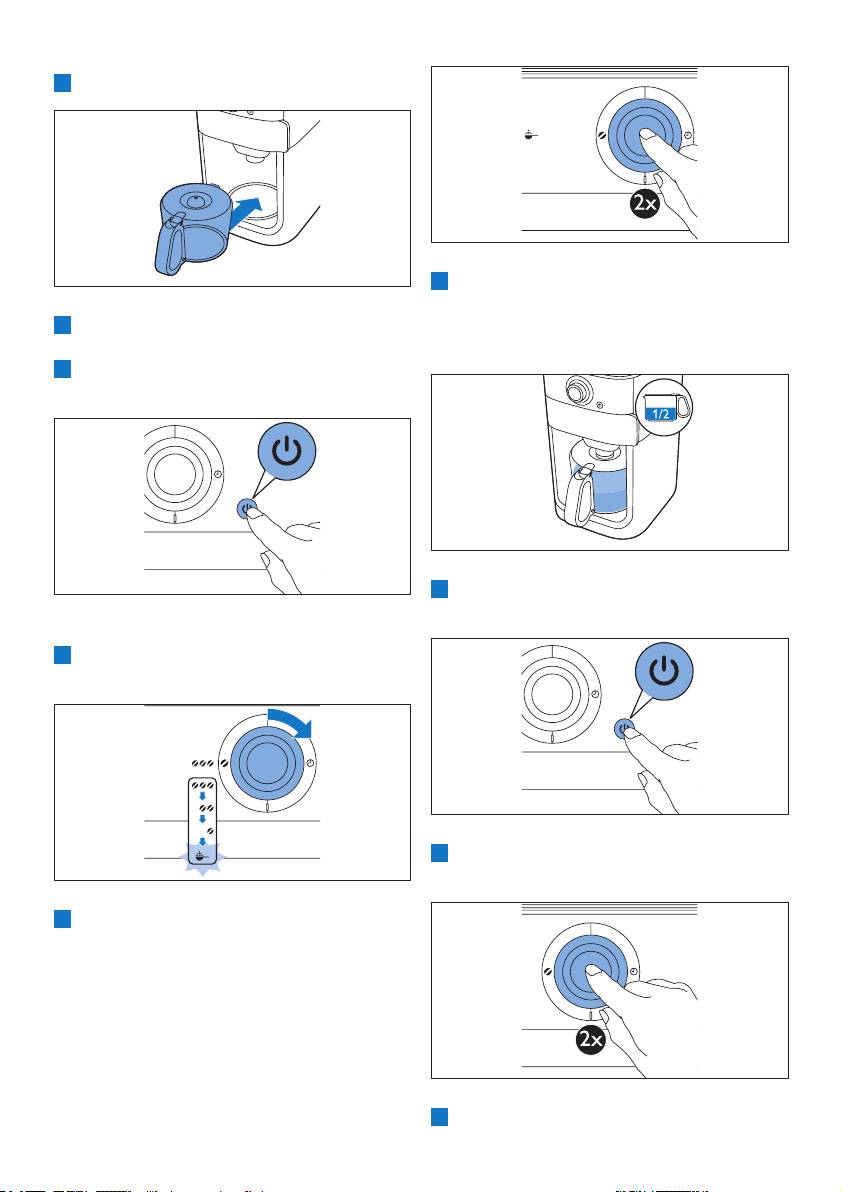 2x

1/2

2x