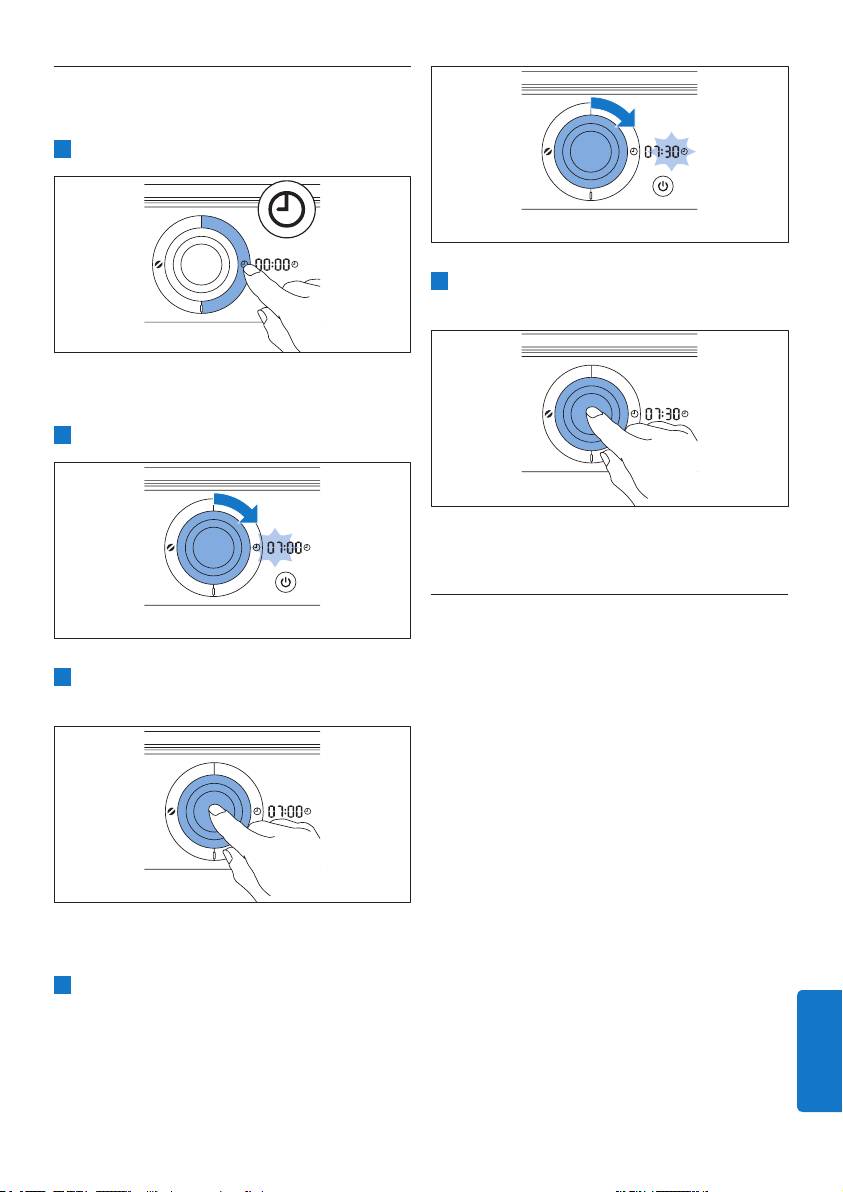 00:00

07:00

07:00

07:30

07:30