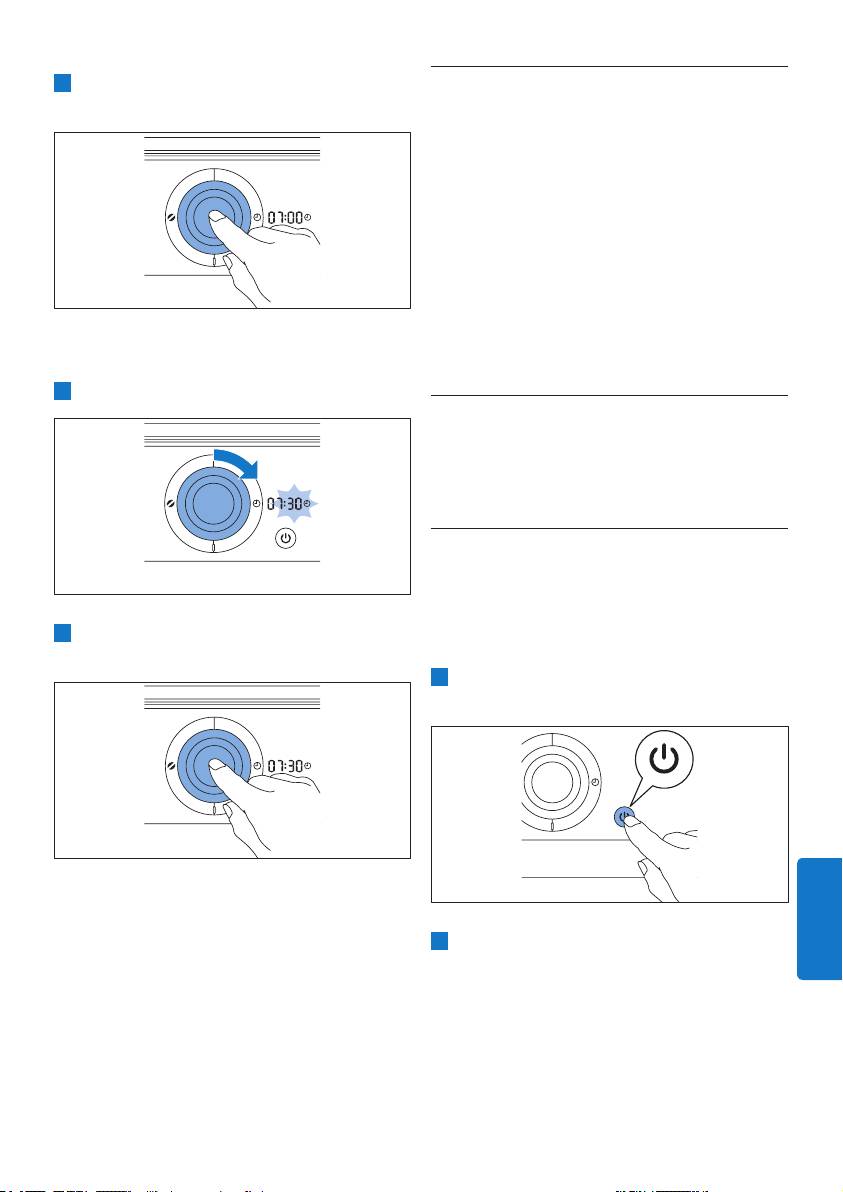 07:00

07:30

07:30