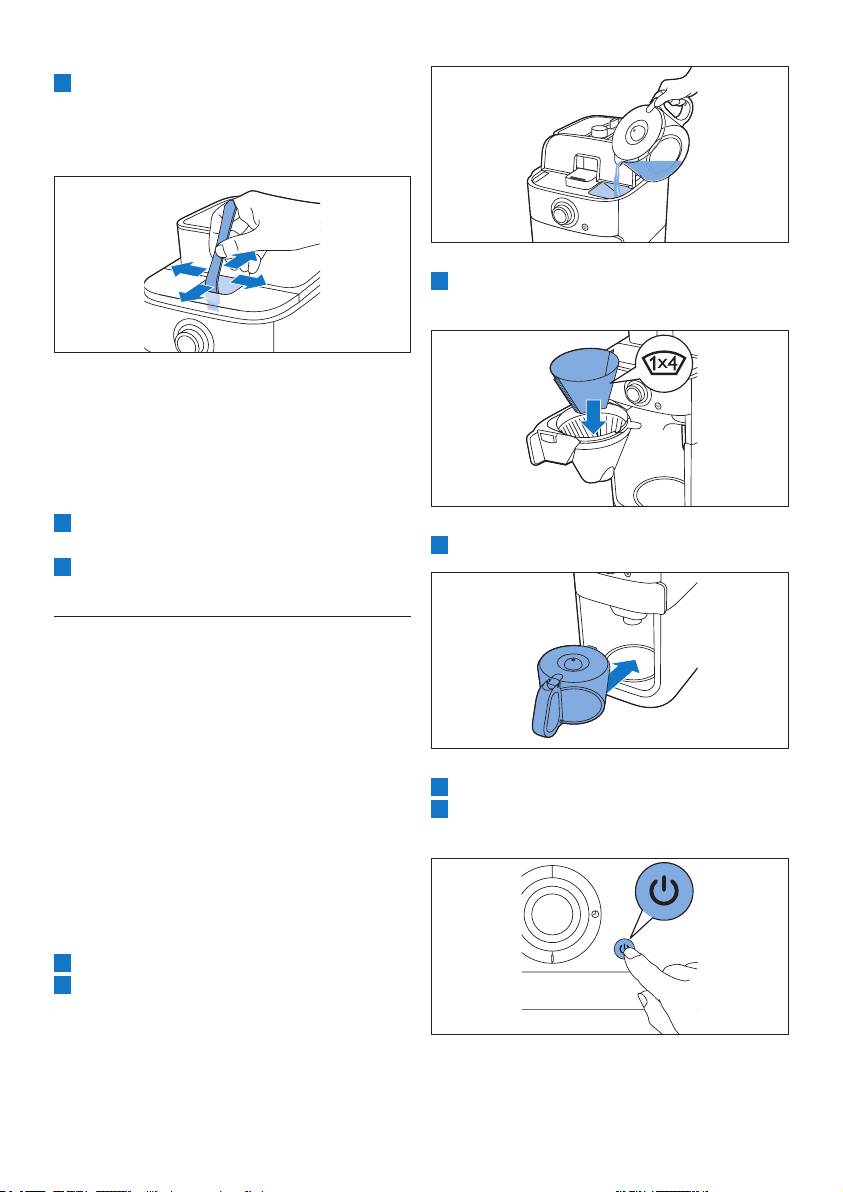 1x4