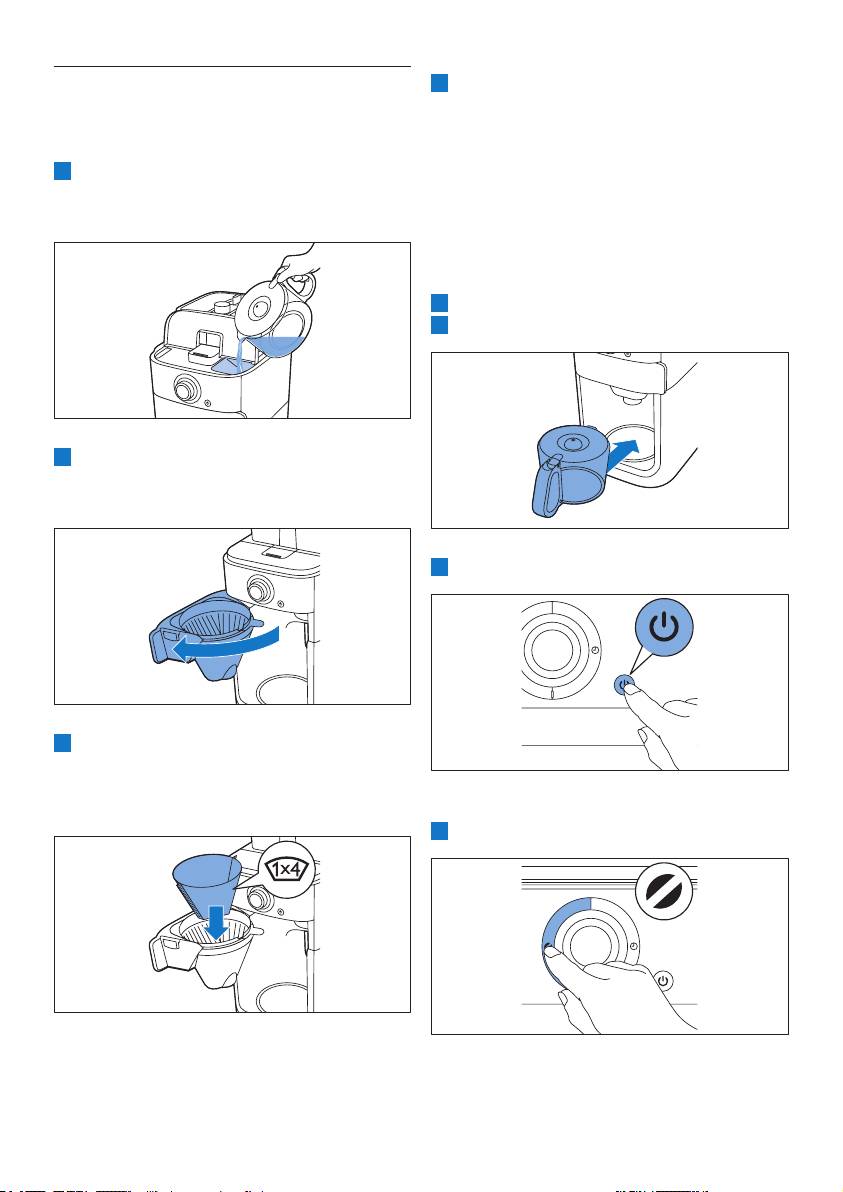 1x4