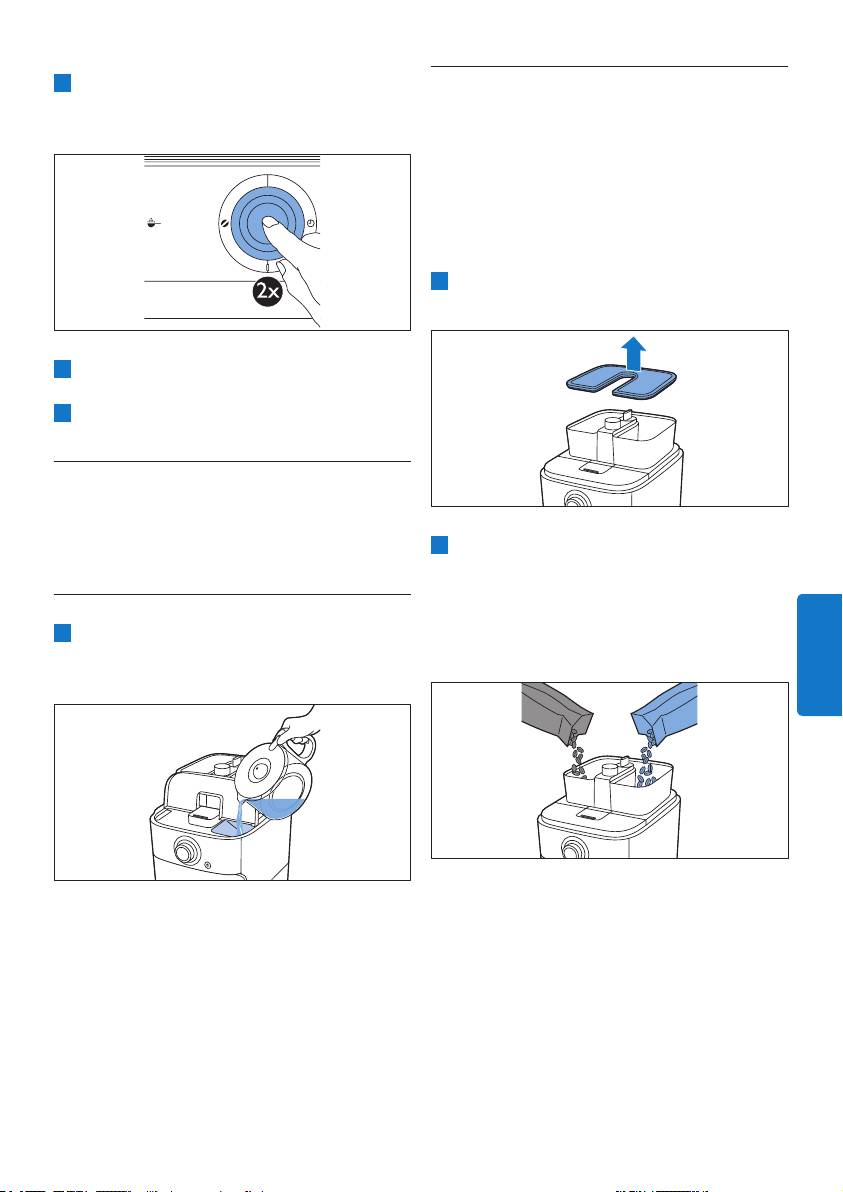 2x