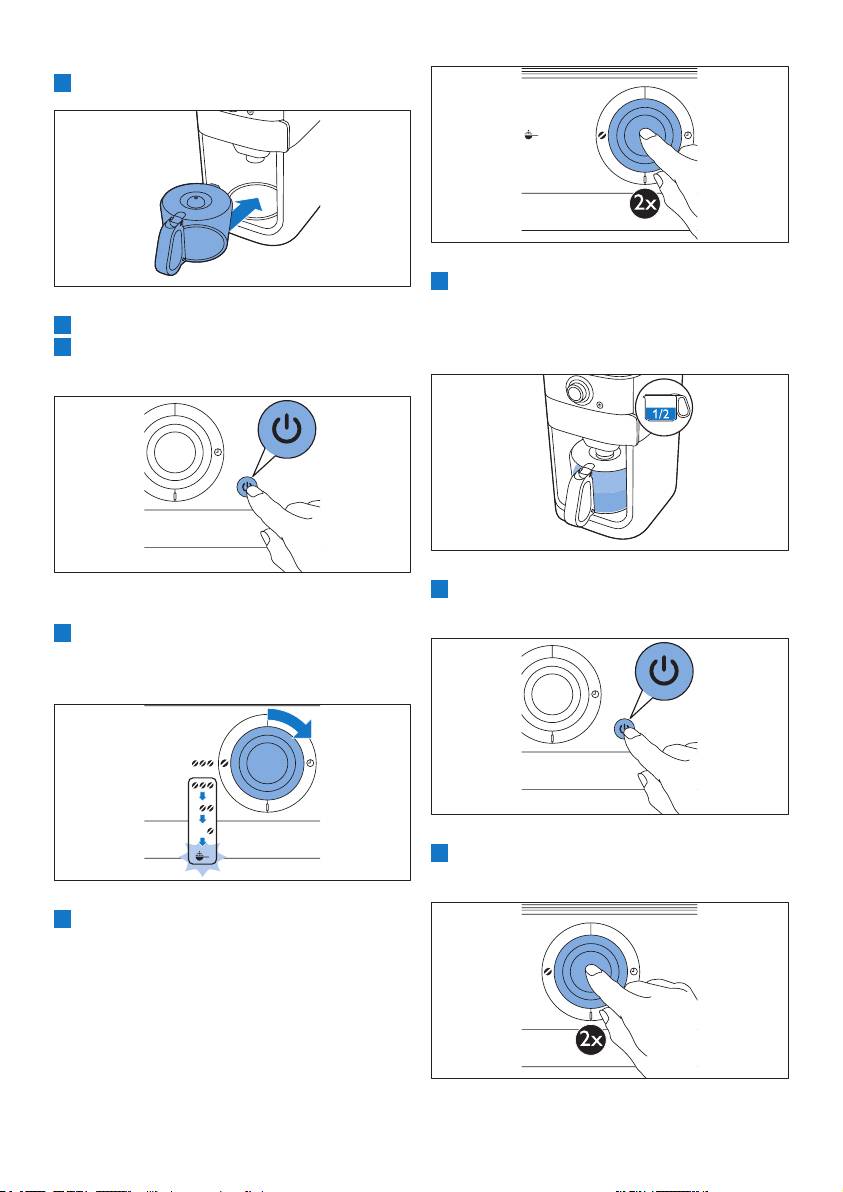 2x

1/2

2x