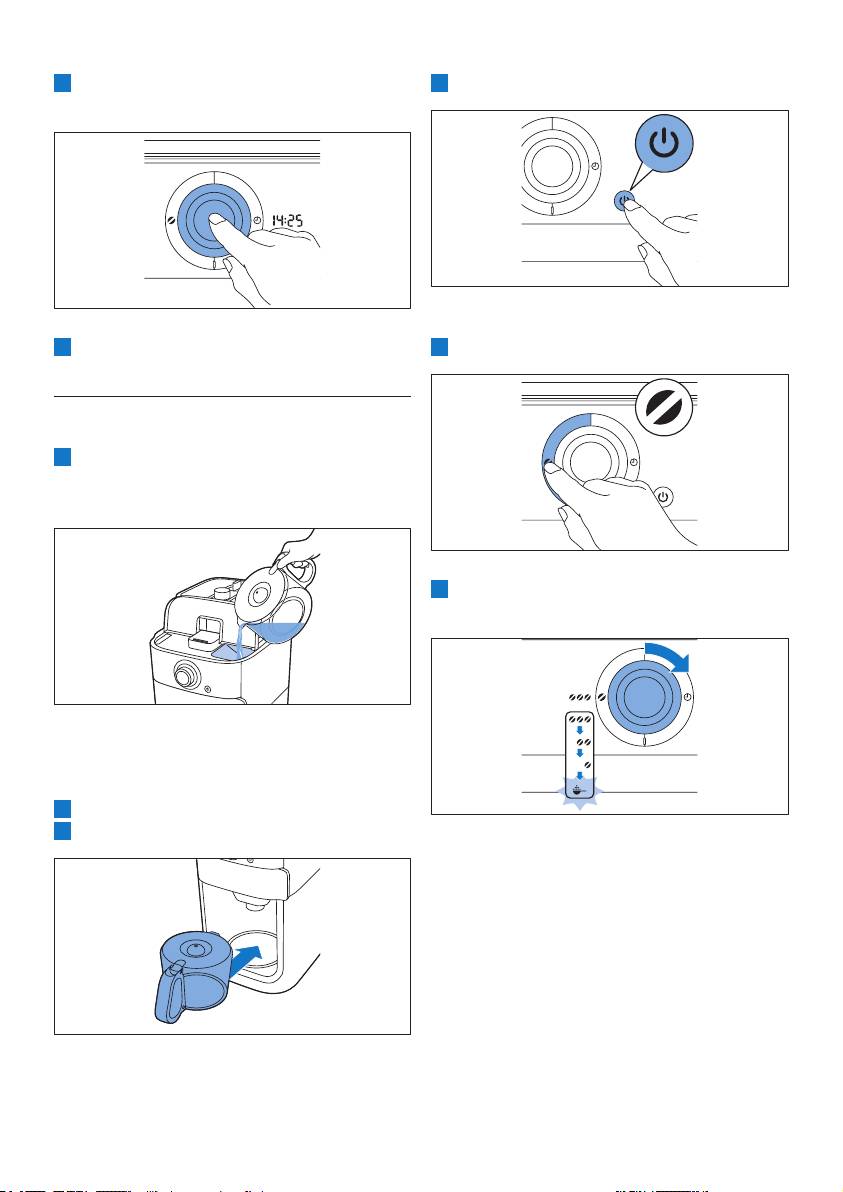 14:25