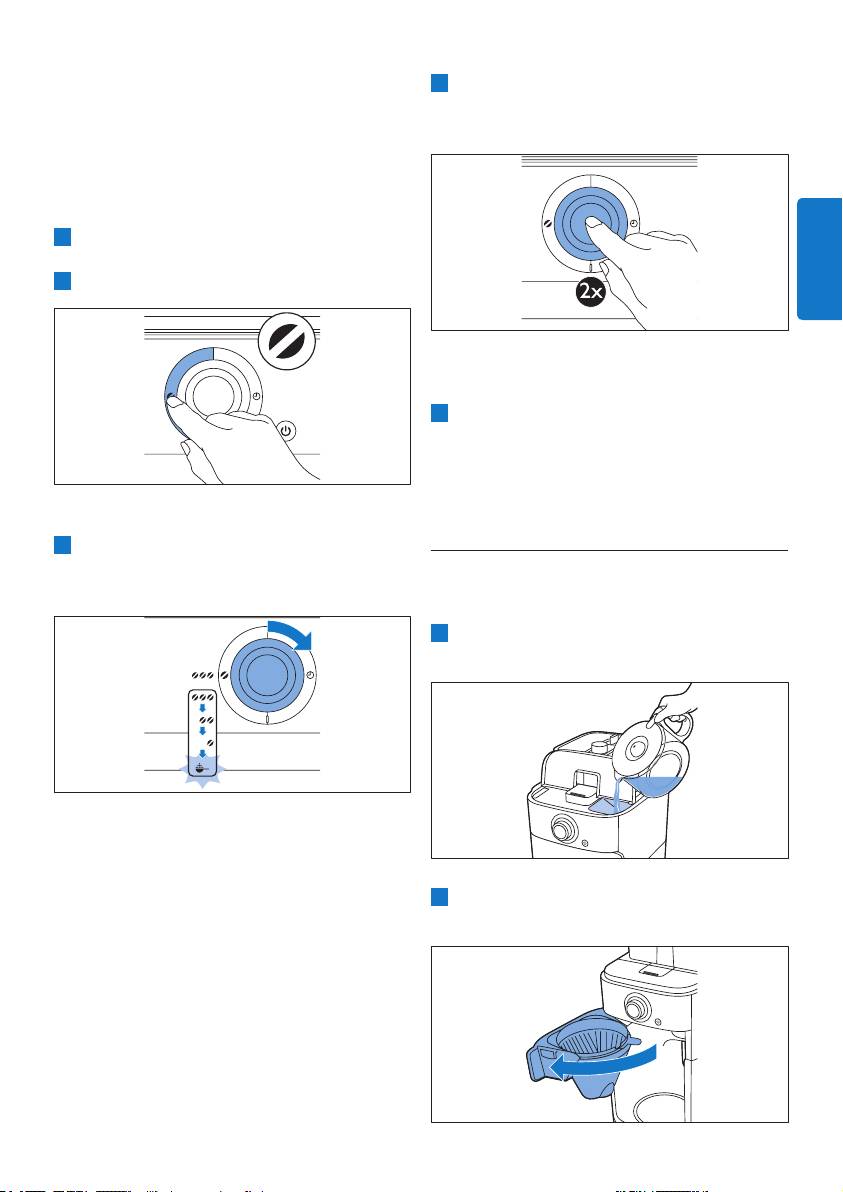 2x