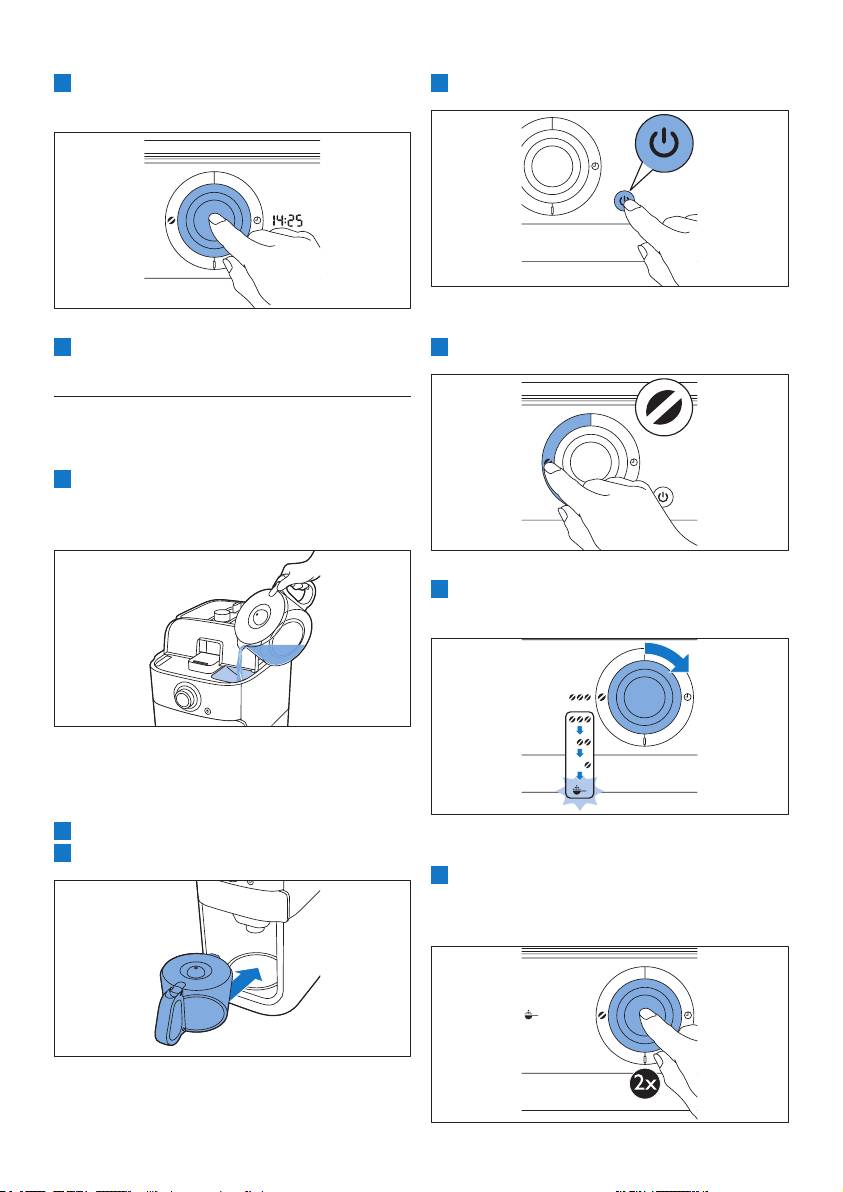 14:25

2x