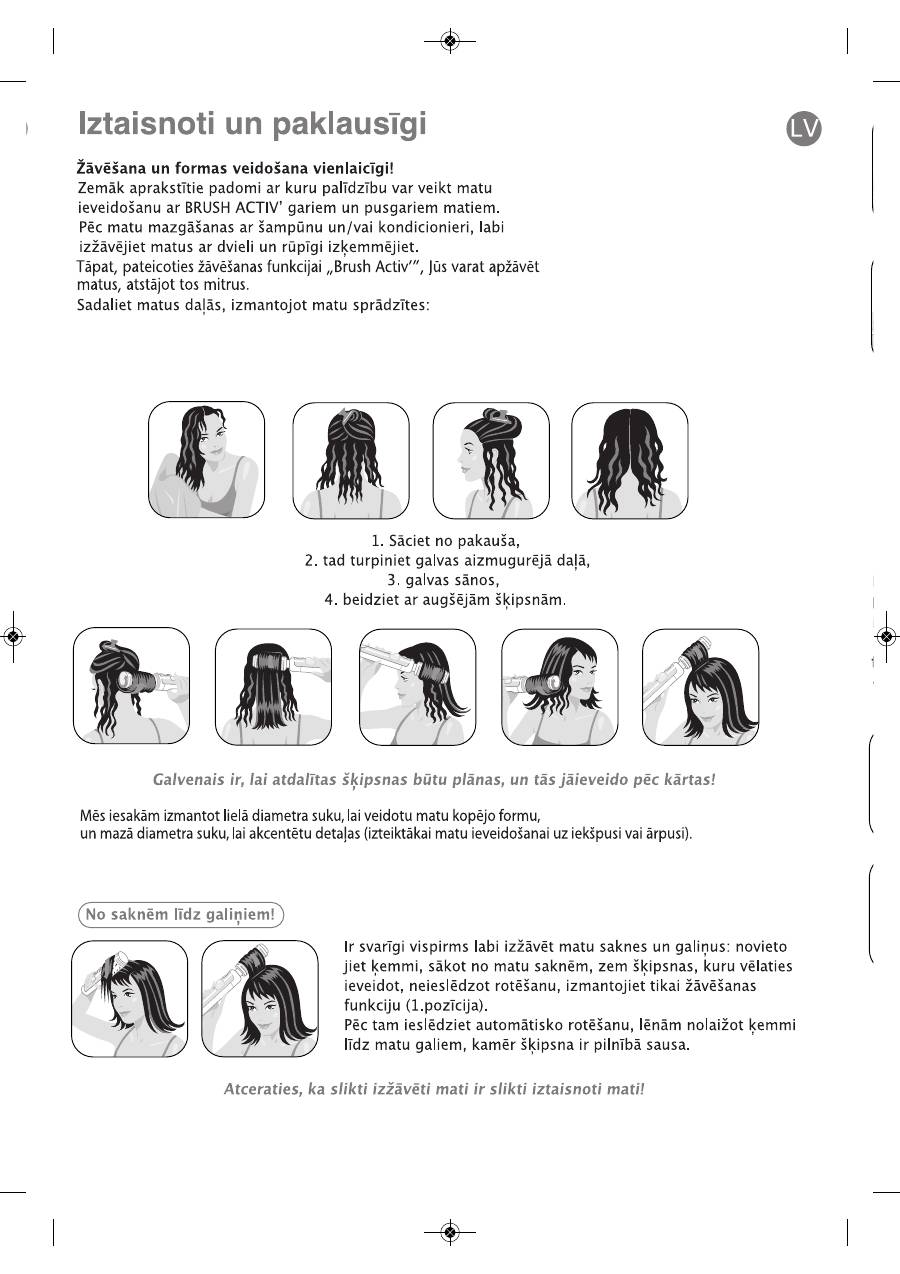 Iztaisnoti un paklausīgi

LV

Žāvēšana un formas veidošana vienlaicīgi!
Zemāk aprakstītie padomi ar kuru palīdzību var veikt matu ieveidošanu ar BRUSH ACTIV' gariem un pusgariem matiem. Pēc matu mazgāšanas ar šampūnu un/vai kondicionieri, labi izžāvējiet matus ar dvieli un rūpīgi izķemmējiet.
Tāpat, pateicoties žāvēšanas funkcijai „Brush Activ'", Jūs varat apžāvēt matus, atstājot tos mitrus.
Sadaliet matus daļās, izmantojot matu sprādzītes:

1. Sāciet no pakauša,
2. tad turpiniet galvas aizmugurējā daļā,
3. galvas sānos,
4. beidziet ar augšējām šķipsnām.

Galvenais ir, lai atdalītas šķipsnas būtu plānas, un tās jāieveido pēc kārtas!

Mēs iesakām izmantot lielā diametra suku, lai veidotu matu kopējo formu, un mazā diametra suku, lai akcentētu detaļas (izteiktākai matu ieveidošanai uz iekšpusi vai ārpusi).

No saknēm līdz galiņiem!

Ir svarīgi vispirms labi izžāvēt matu saknes un galiņus: novieto jiet ķemmi, sākot no matu saknēm, zem šķipsnas, kuru vēlaties ieveidot, neieslēdzot rotēšanu, izmantojiet tikai žāvēšanas funkciju (1.pozīcija).
Pēc tam ieslēdziet automātisko rotēšanu, lēnām nolaižot ķemmi līdz matu galiem, kamēr šķipsna ir pilnībā sausa.

Atceraties, ka slikti izžāvēti mati ir slikti iztaisnoti mati!