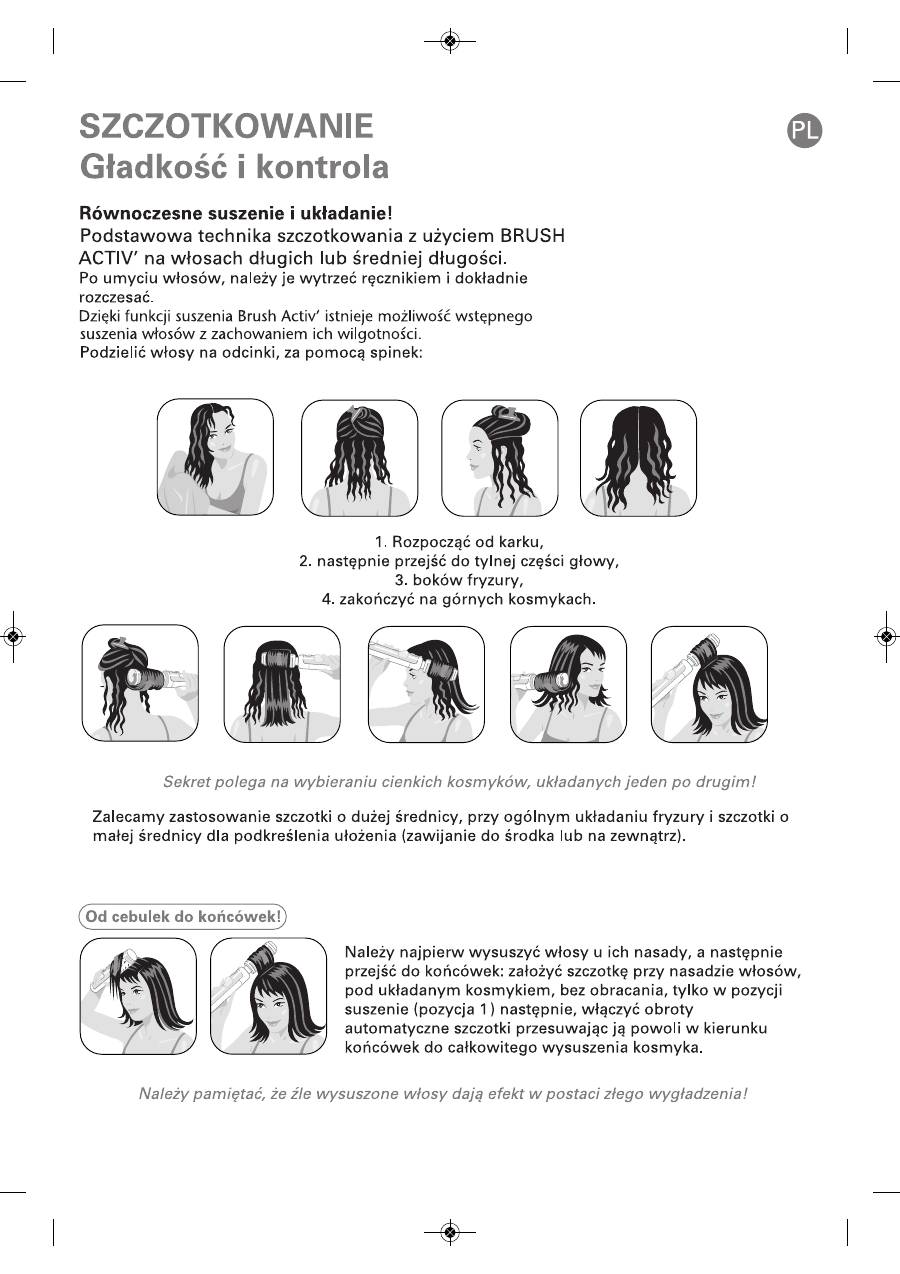 SZCZOTKOWANIE
Gładkość i kontrola

PL

Równoczesne suszenie i układanie!
Podstawowa technika szczotkowania z użyciem BRUSH ACTIV' na włosach długich lub średniej długości.
Po umyciu włosów, należy je wytrzeć ręcznikiem i dokładnie rozczesać.
Dzięki funkcji suszenia Brush Activ' istnieje możliwość wstępnego suszenia włosów z zachowaniem ich wilgotności.
Podzielić włosy na odcinki, za pomocą spinek:

1. Rozpocząć od karku,
2. następnie przejść do tylnej części głowy,
3. boków fryzury,
4. zakończyć na górnych kosmykach.

Sekret polega na wybieraniu cienkich kosmyków, układanych jeden po drugim!

Zalecamy zastosowanie szczotki o dużej średnicy, przy ogólnym układaniu fryzury i szczotki o małej średnicy dla podkreślenia ułożenia (zawijanie do środka lub na zewnątrz).

Od cebulek do końcówek!

Należy najpierw wysuszyć włosy u ich nasady, a następnie przejść do końcówek: założyć szczotkę przy nasadzie włosów, pod układanym kosmykiem, bez obracania, tylko w pozycji suszenie (pozycja 1) następnie, włączyć obroty automatyczne szczotki przesuwając ją powoli w kierunku końcówek do całkowitego wysuszenia kosmyka.

Należy pamiętać, że źle wysuszone włosy dają efekt w postaci złego wygładzenia!