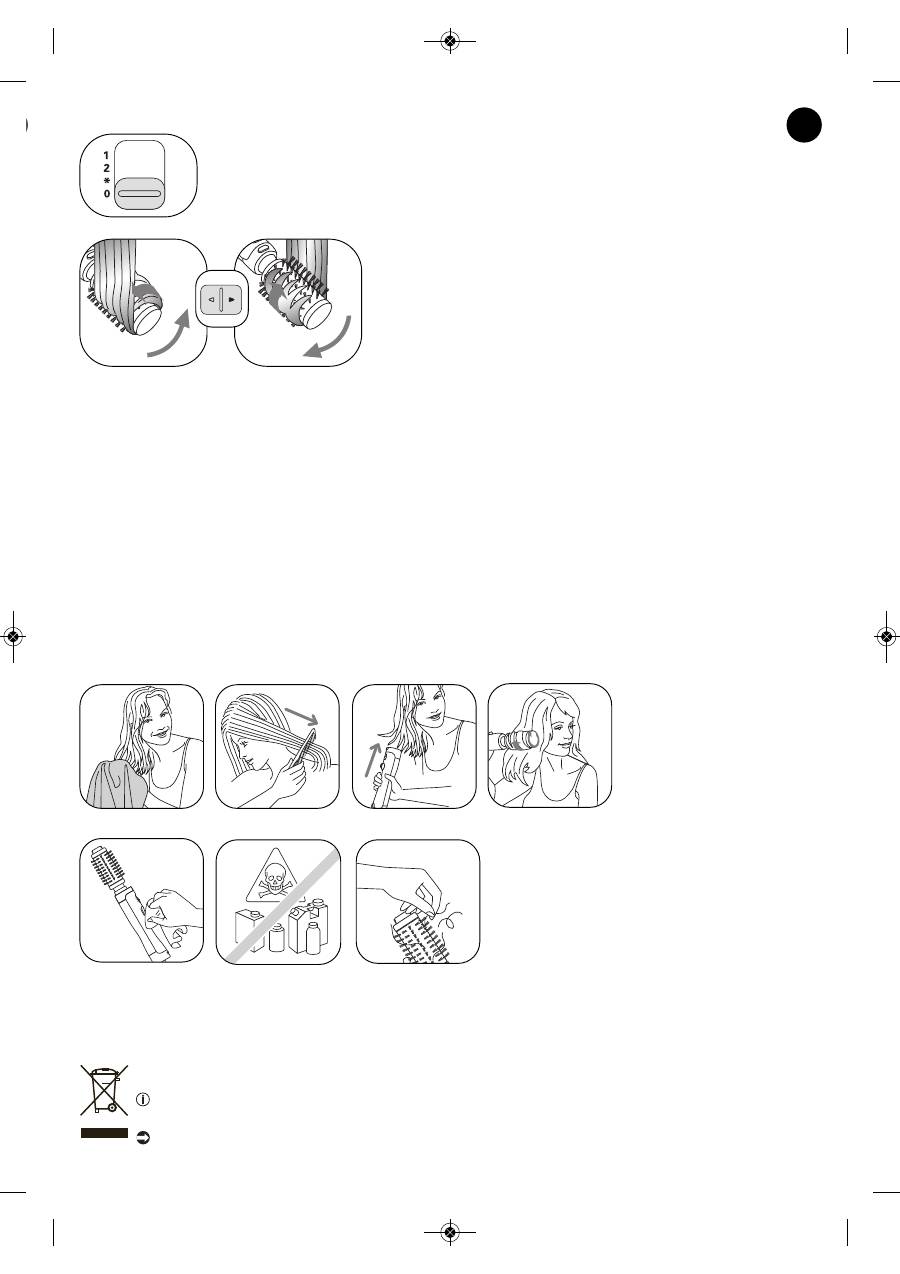 1
2
*
0