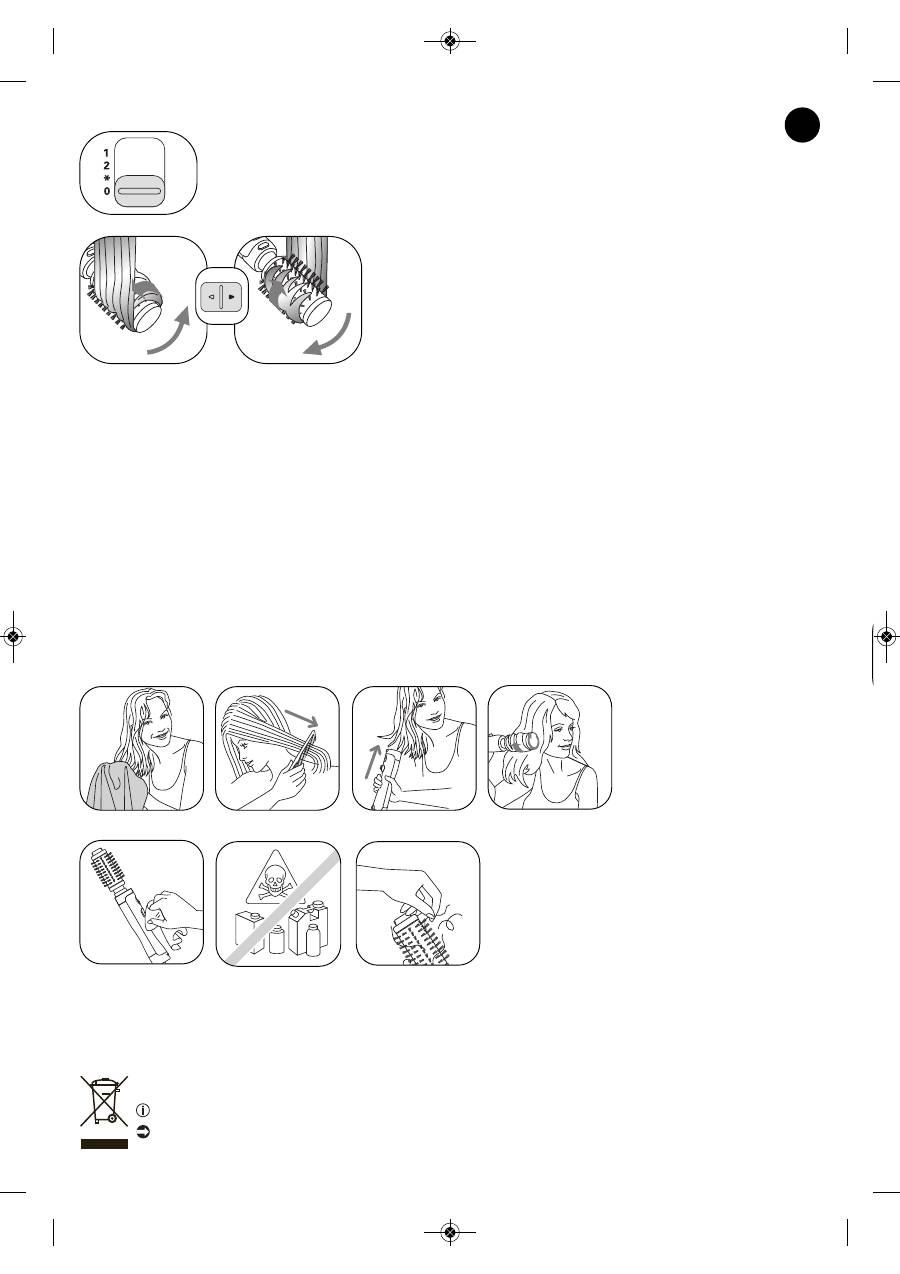 1
2
*
0