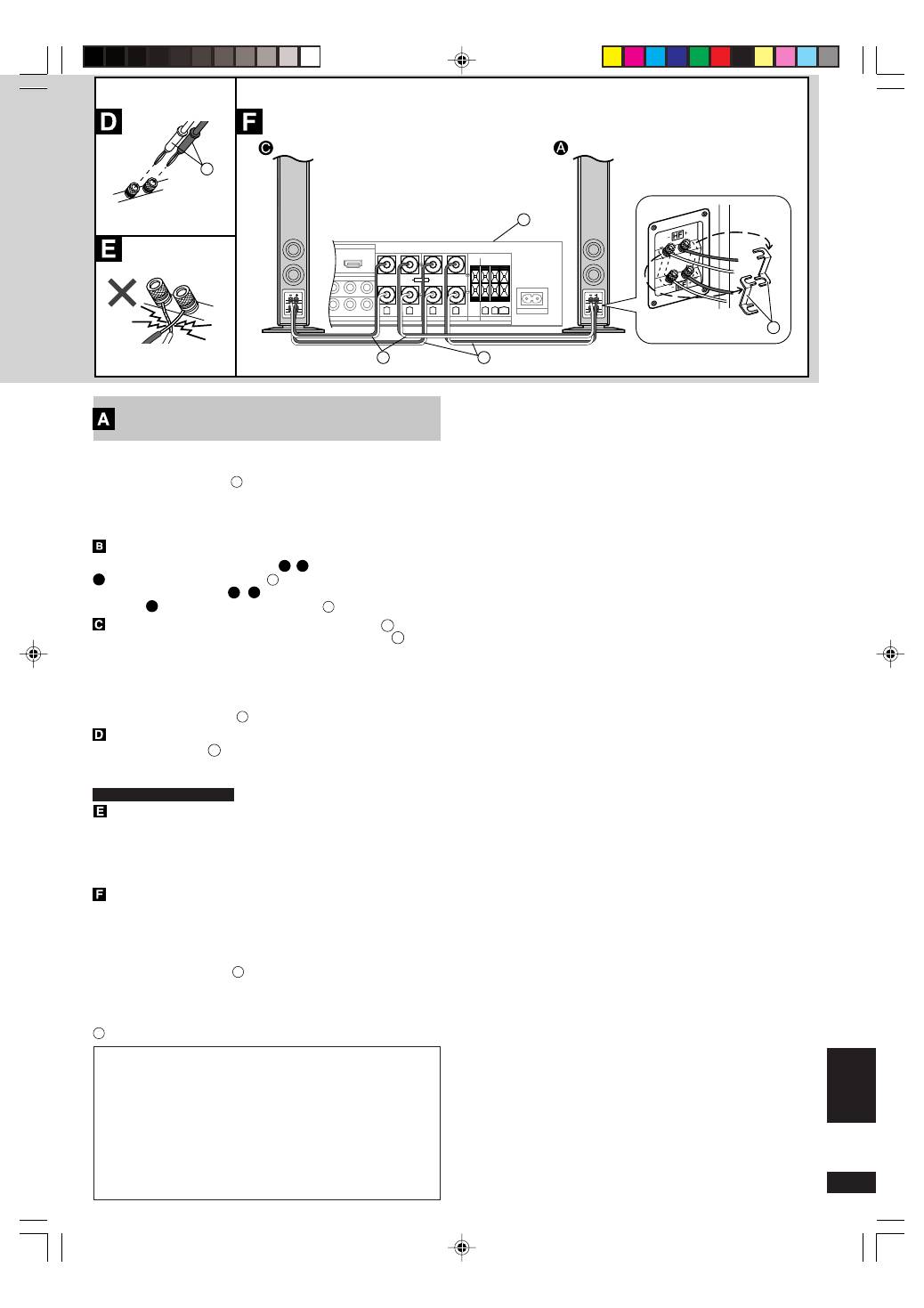 D

E

F

C

A

HF

A

B

C

D

E

F