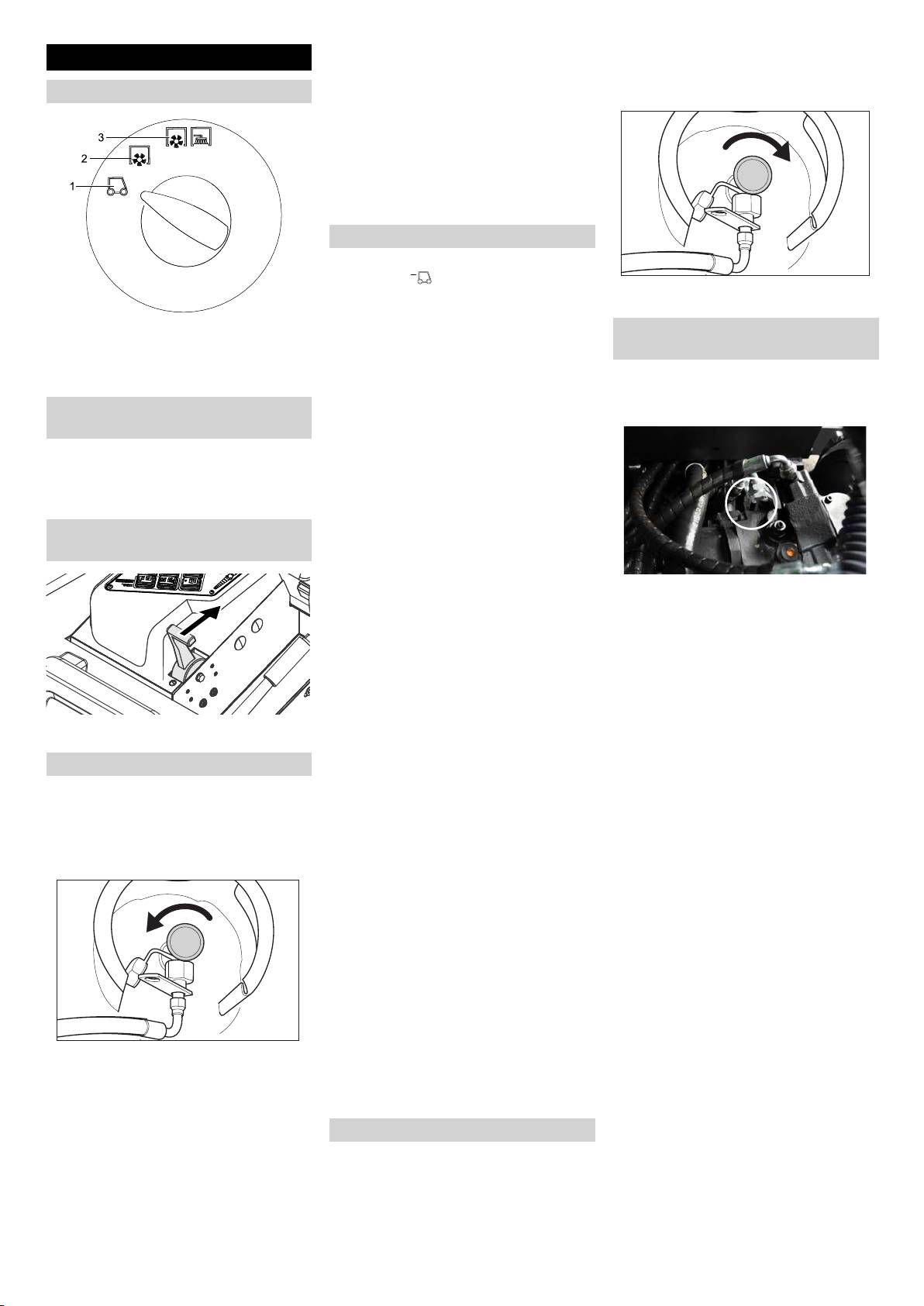 3

2

1