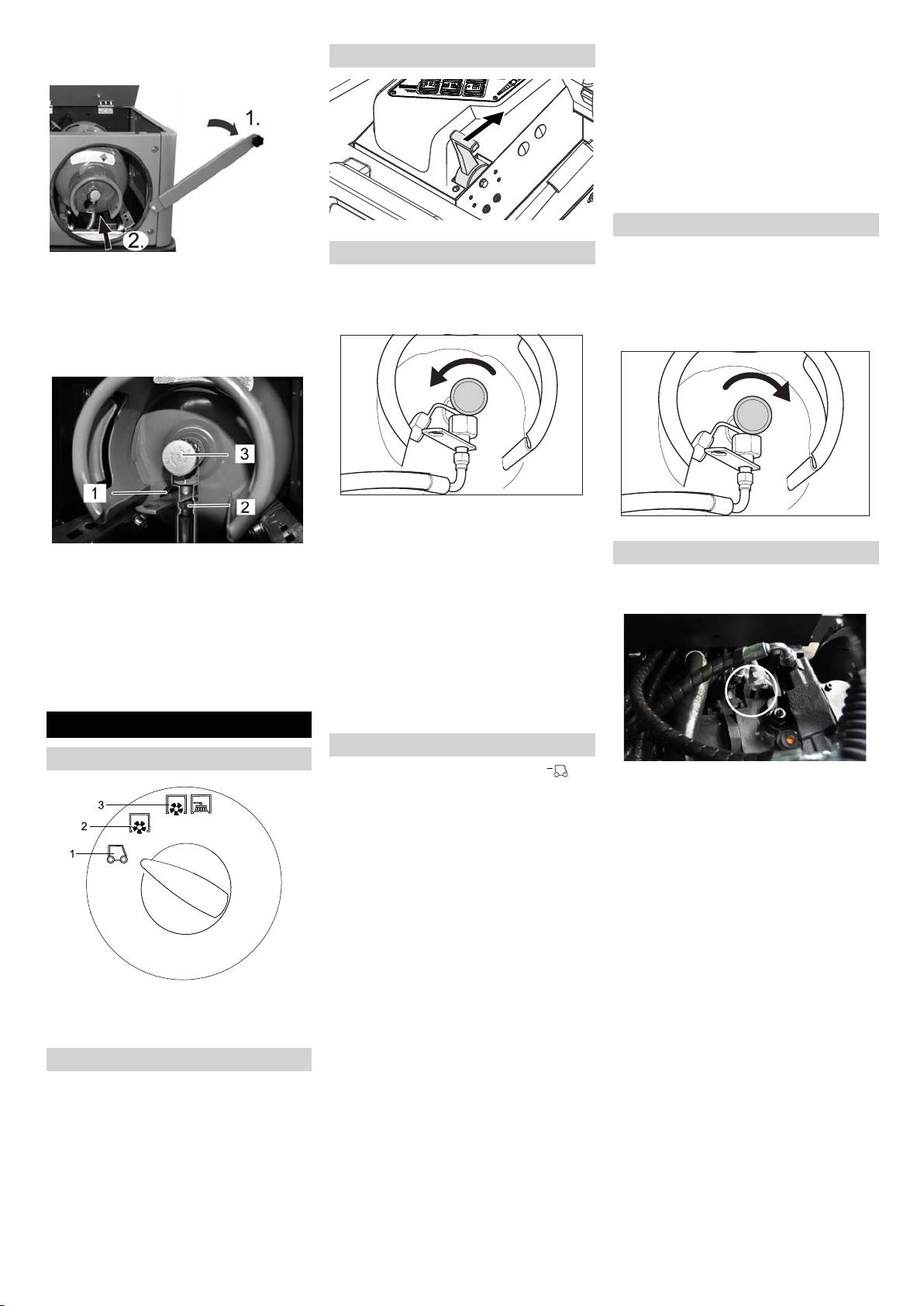 1.

2.

3

1

2

3

2

1