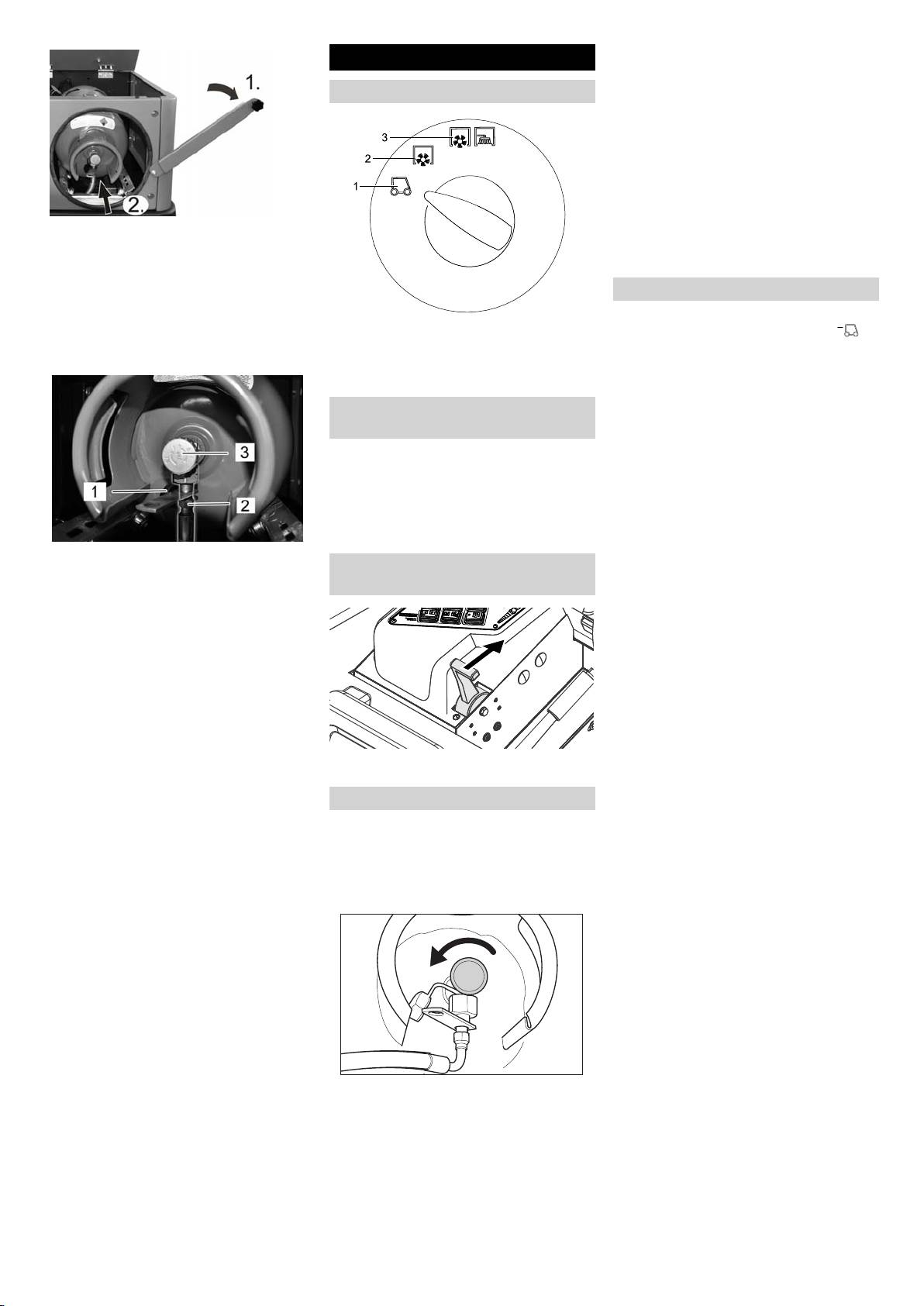 1.

2.

3

1

2

3

2

1