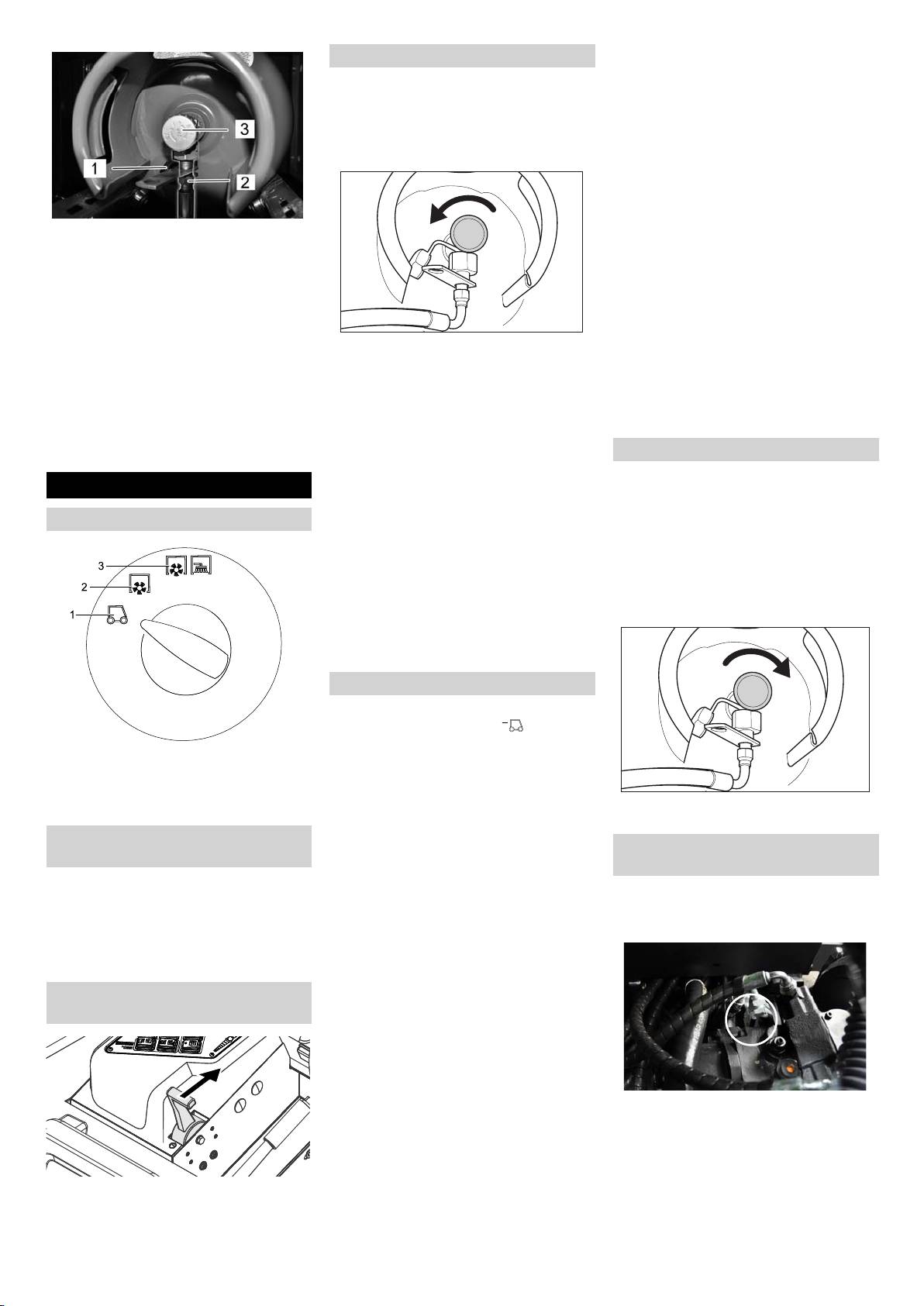 3

1

2

3

2

1