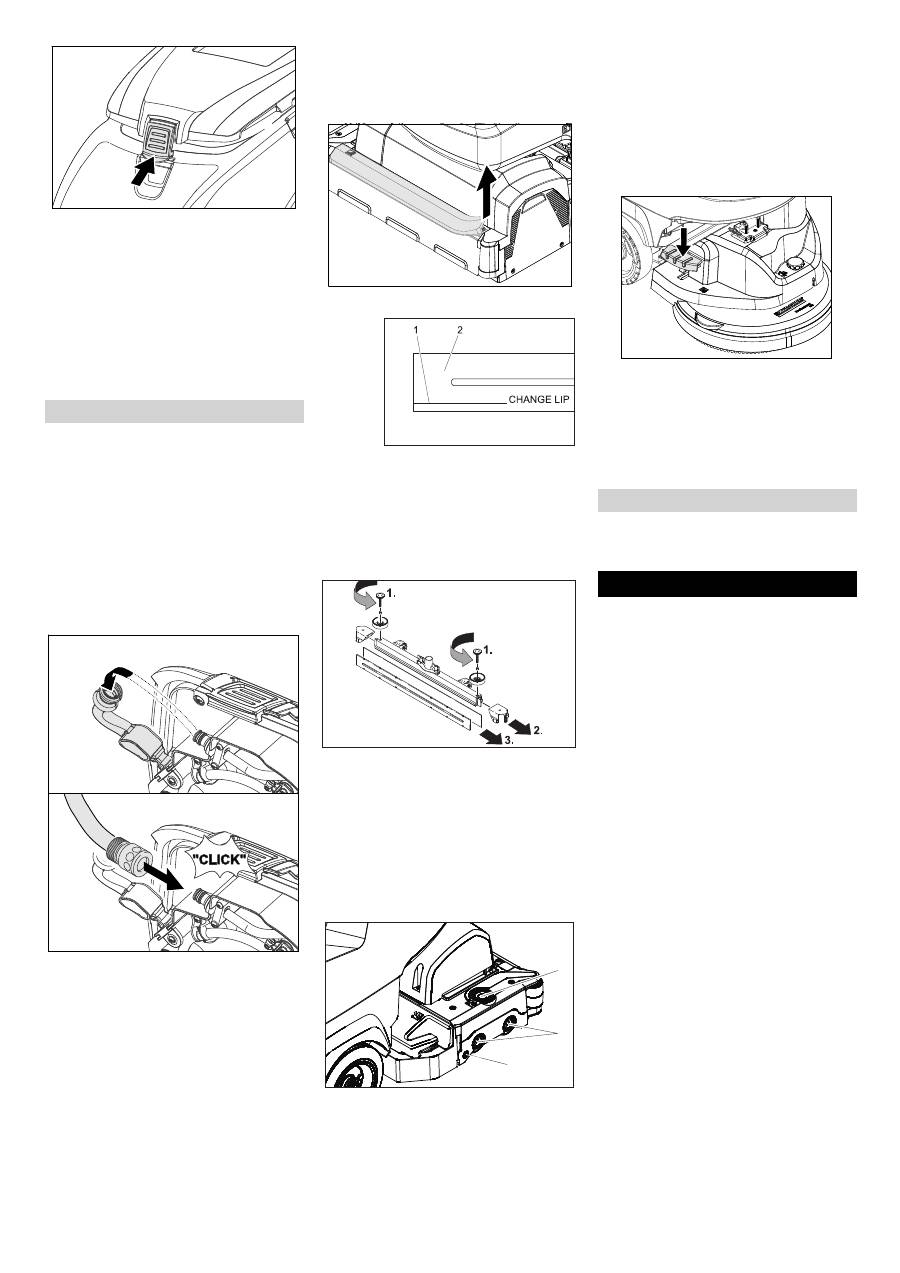 1 2
CHANGE LIP

1.
1.
2.
3.

"CLICK"