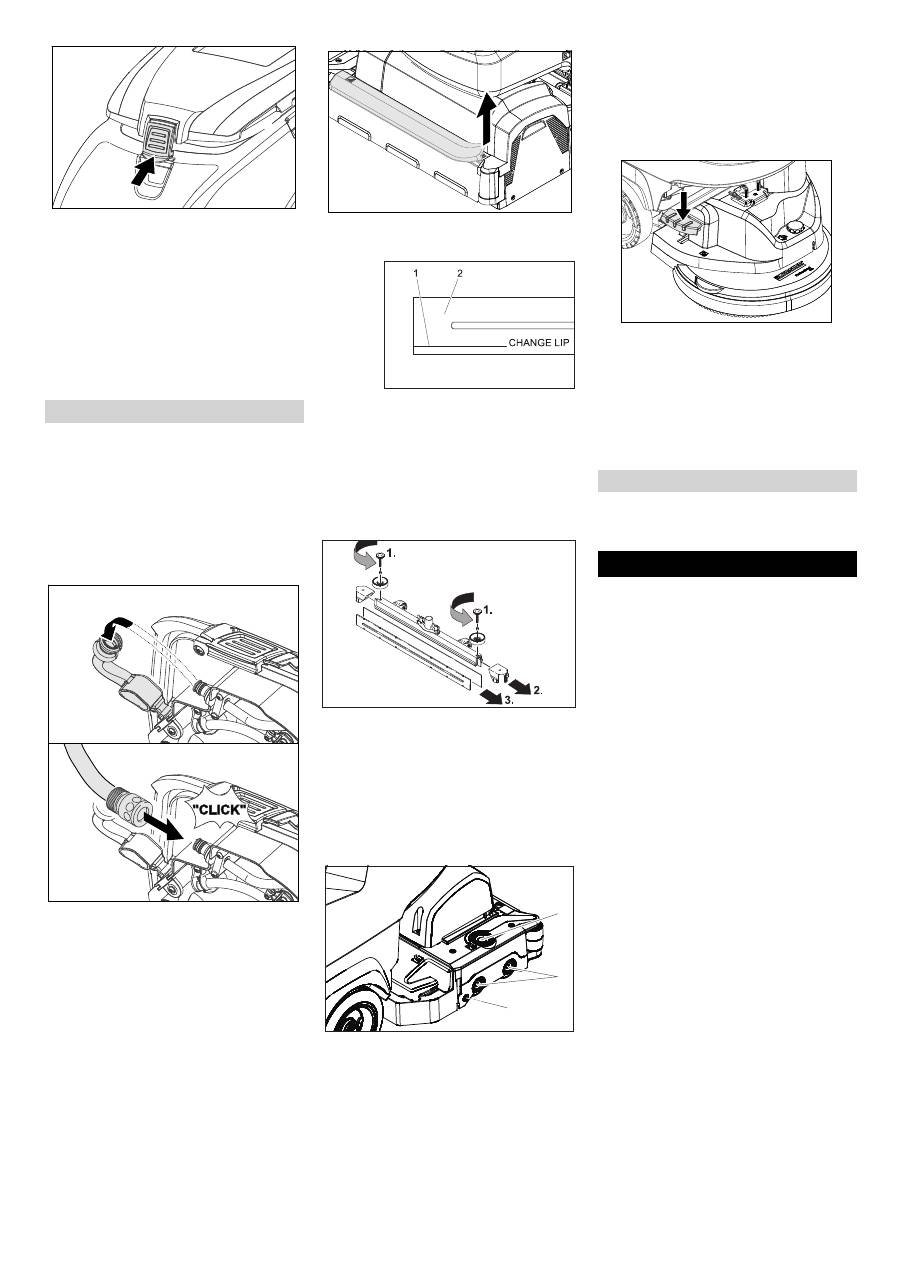 1

2

CHANGE LIP

1.

1.

2.

3.

"CLICK"