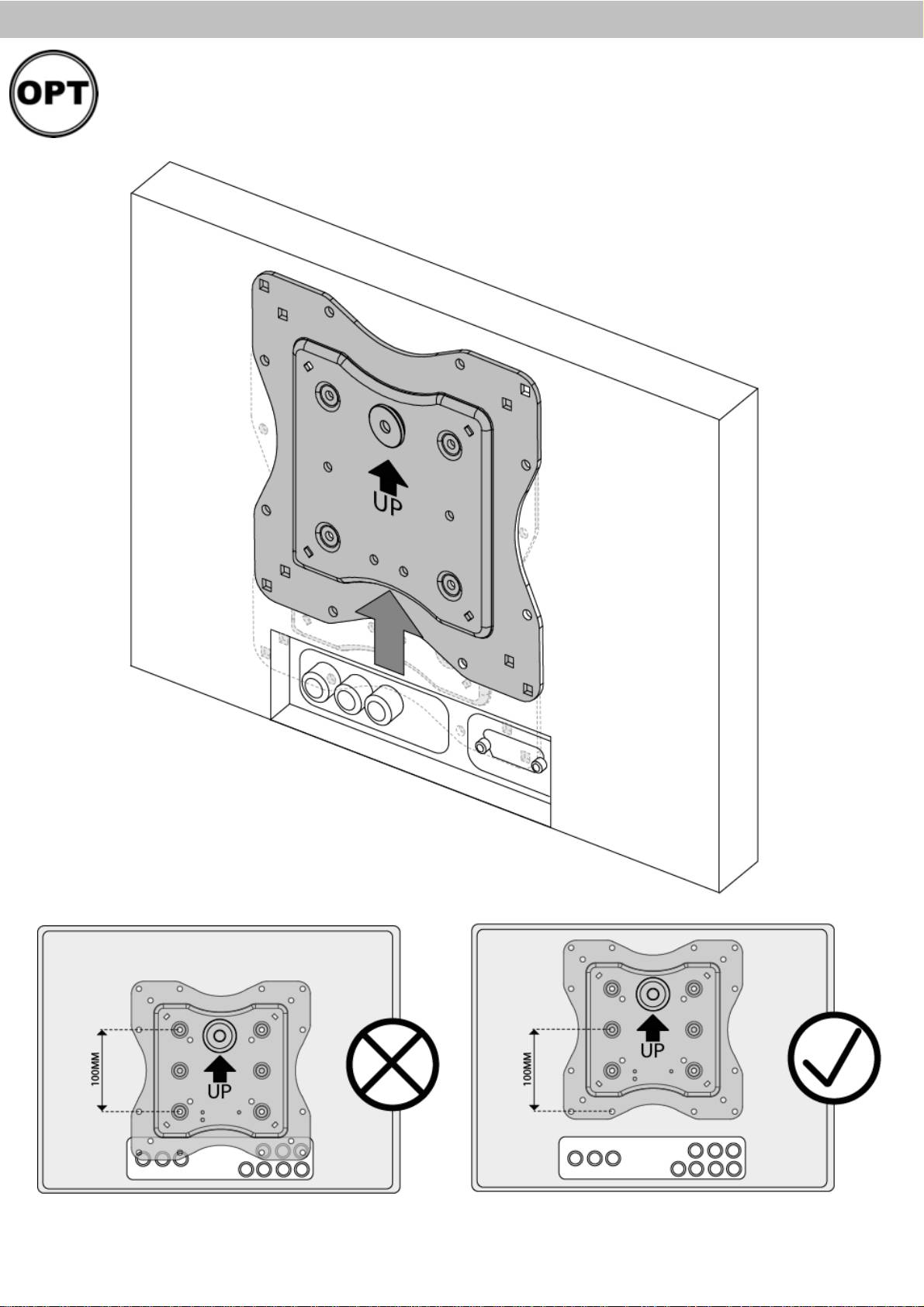 OPT

UP

100MM

UP

100MM

UP