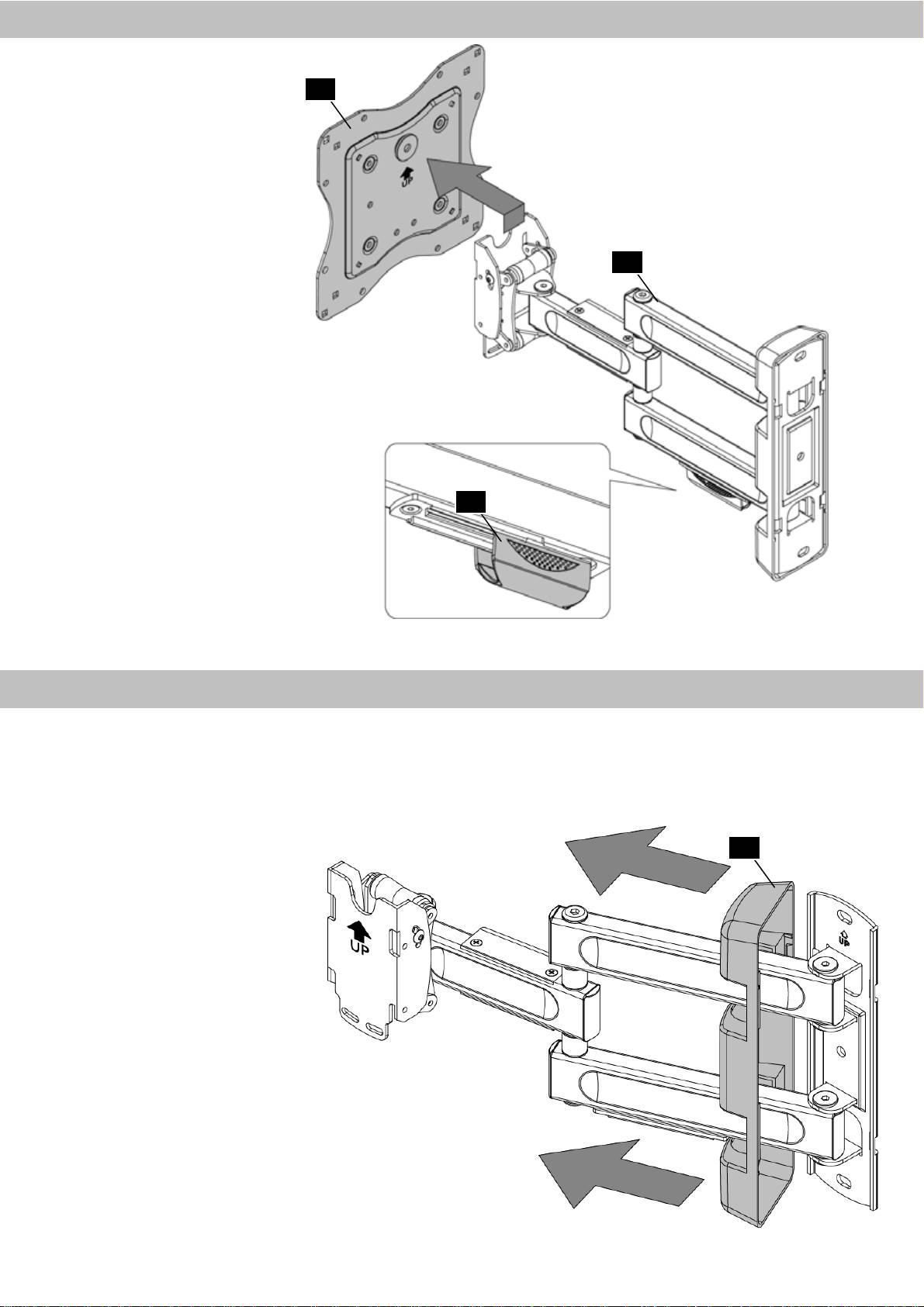 UP

UP

UP