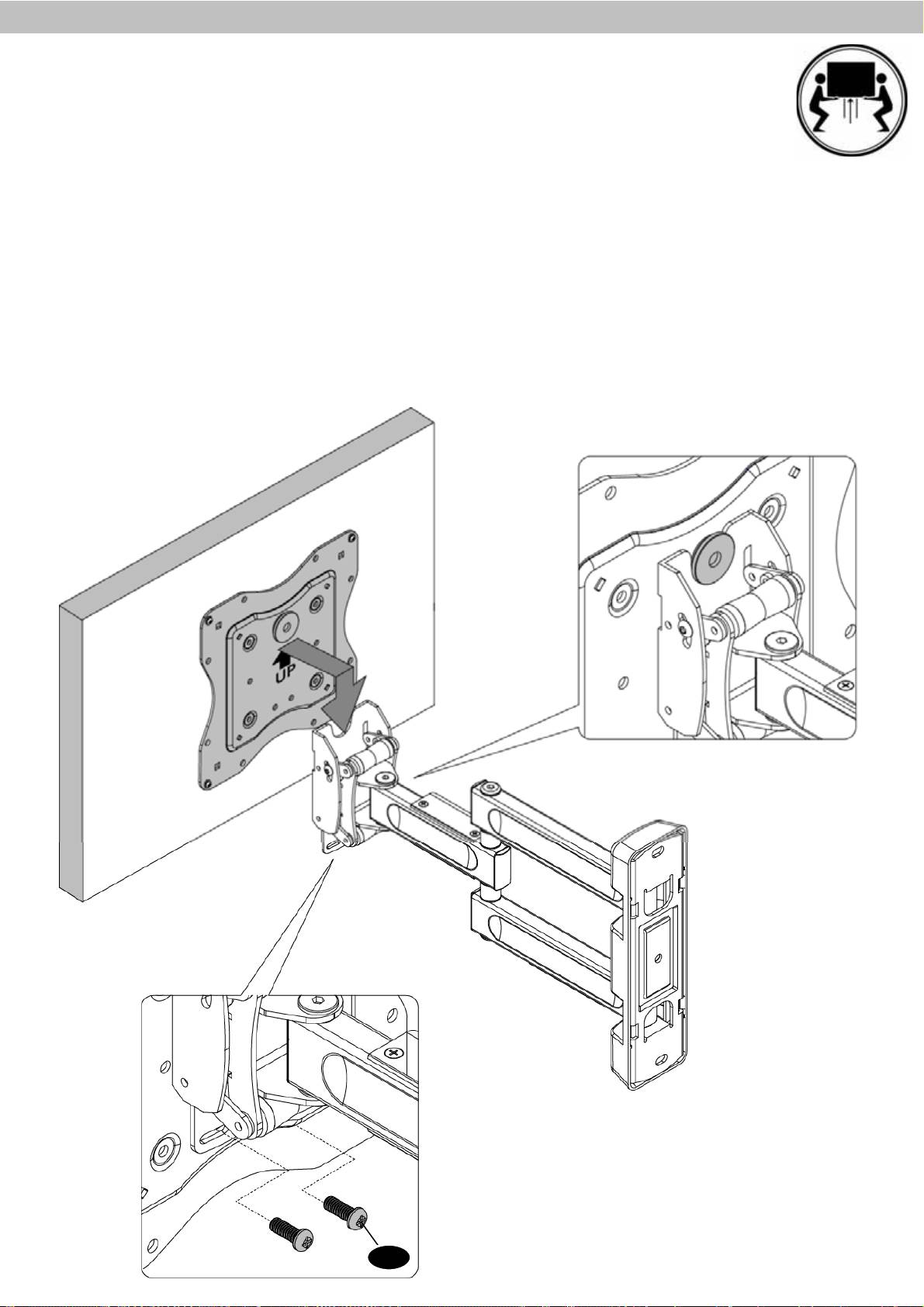 UP