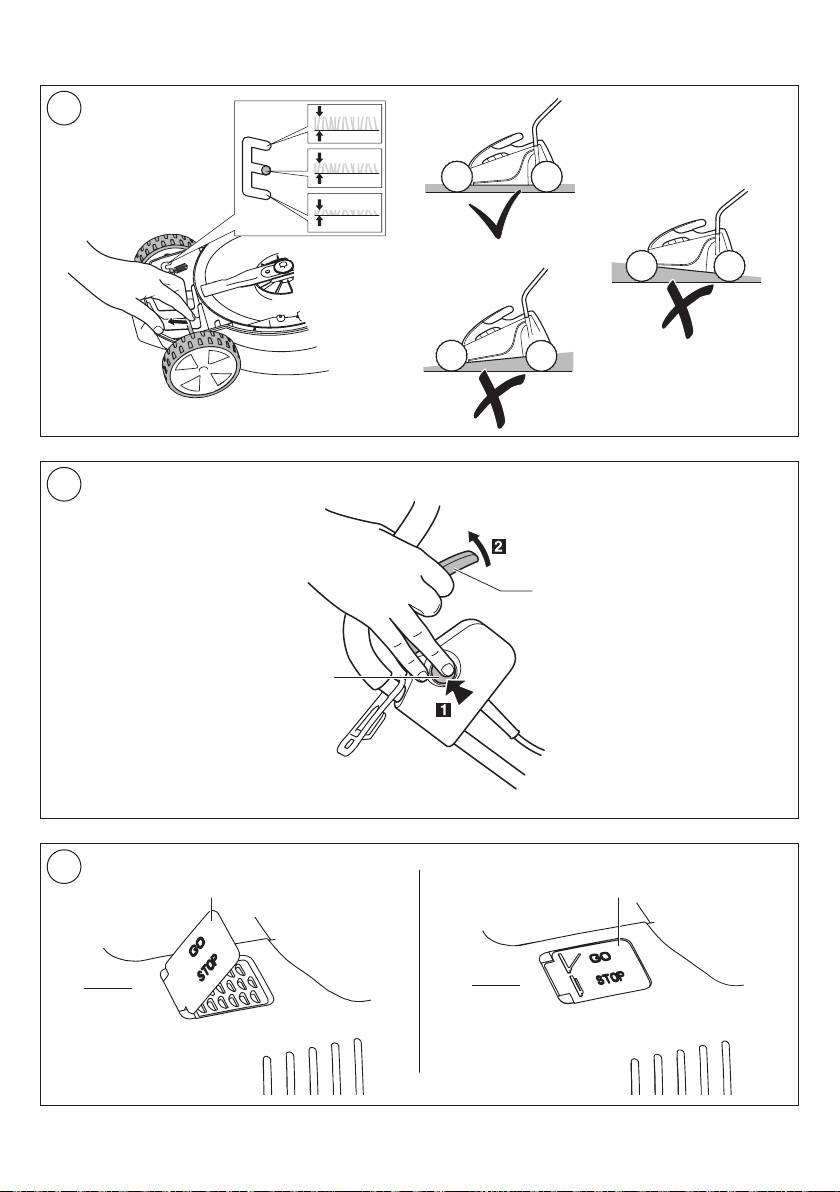 2

1

GO
STOP

GO
STOP