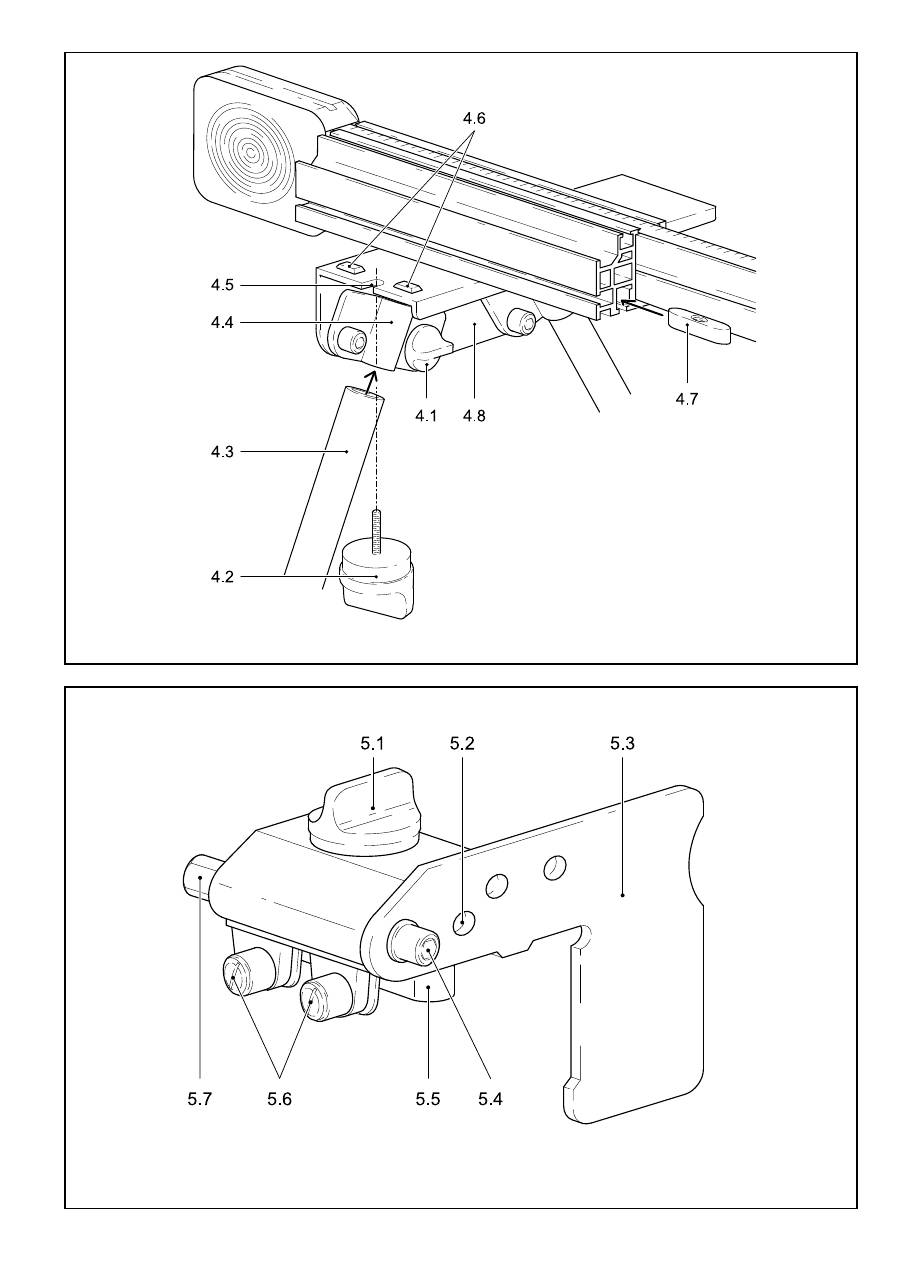 4.6
4.5
4.4
4.1
4.8
4.7
4.3
4.2

5.1
5.2
5.3
5.7
5.6
5.5
5.4