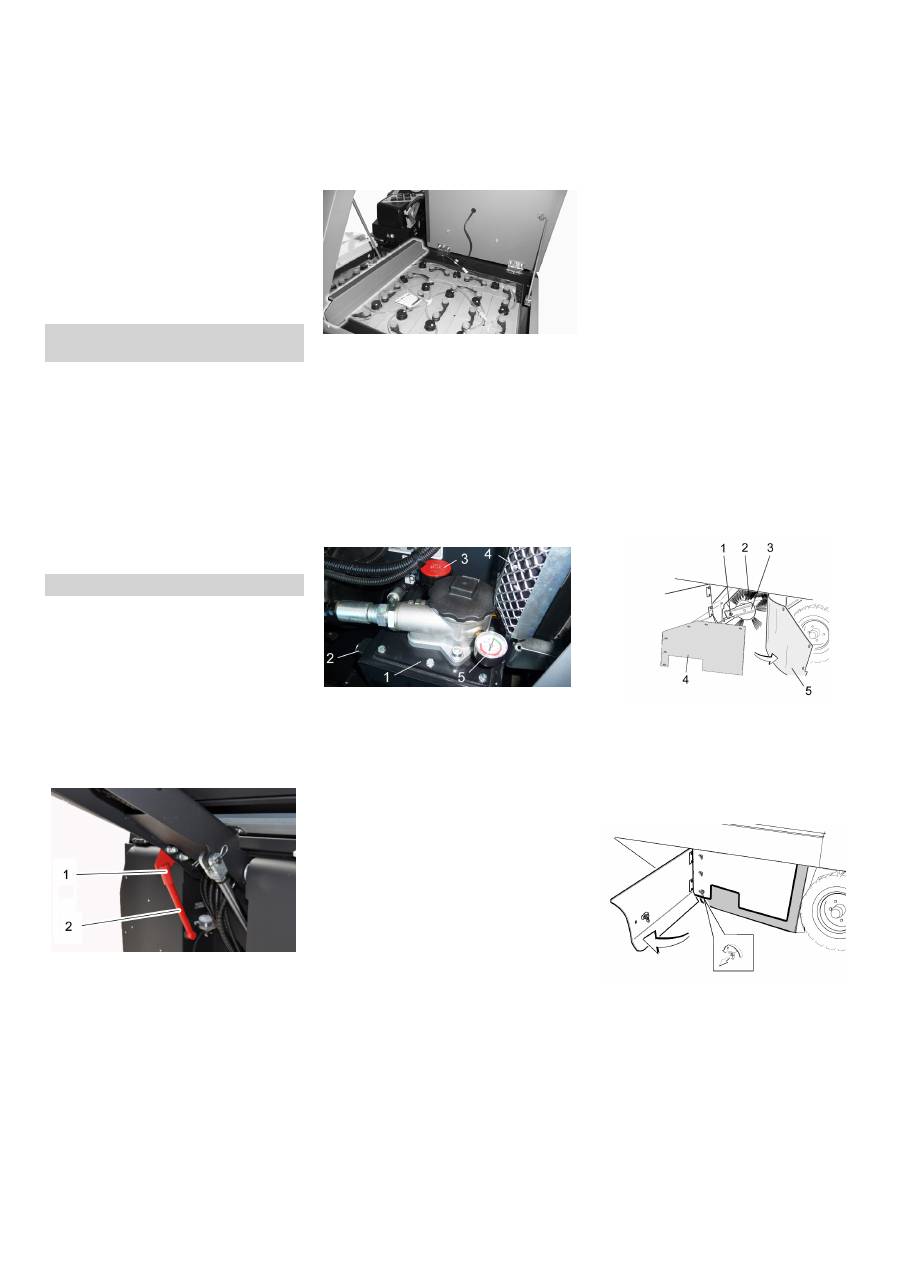 3

4

2

1

5

1 2 3

4

5

1

2