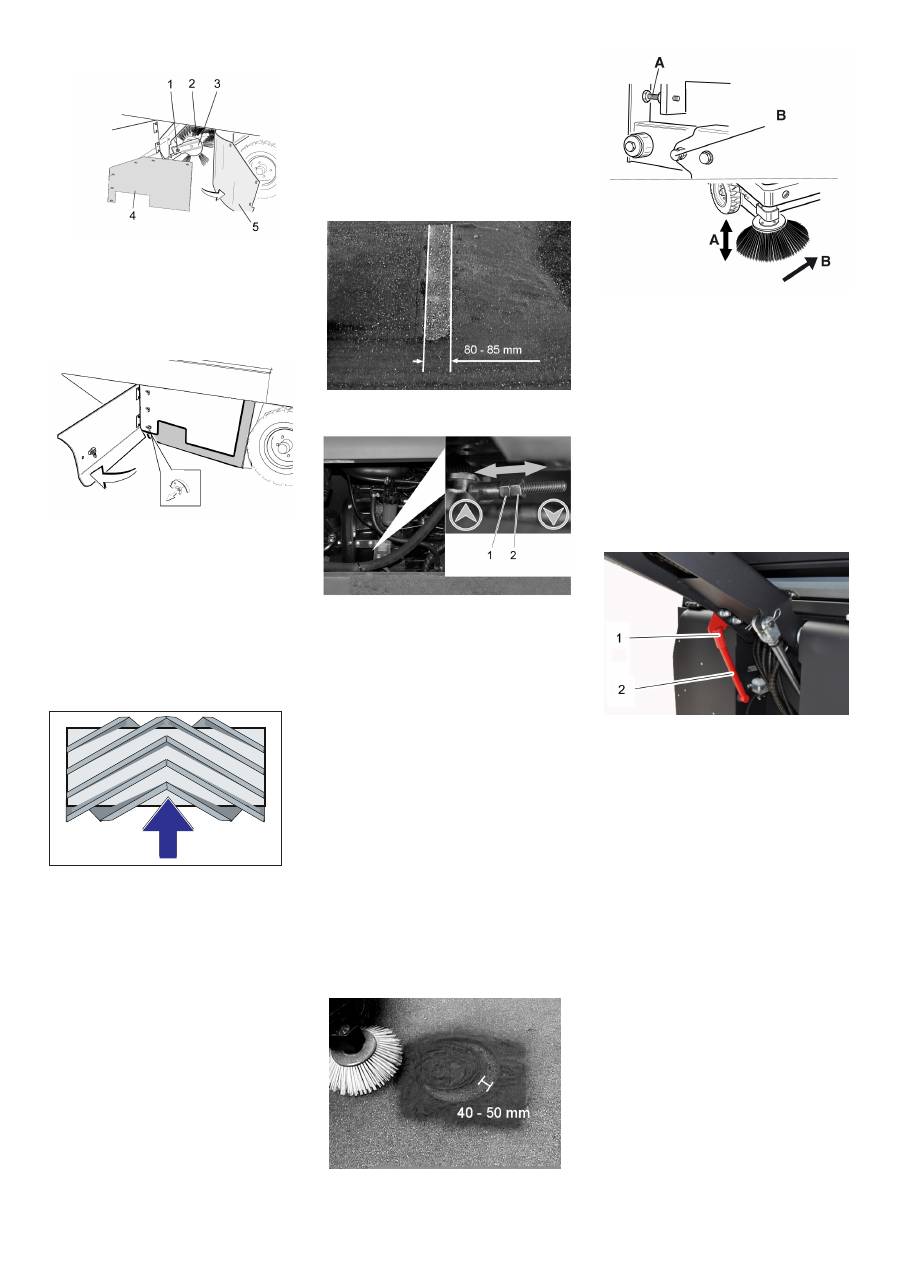 1 2 3
4 5

80 - 85 mm

1 2

40 - 50 mm

A
B
A
B

1
2